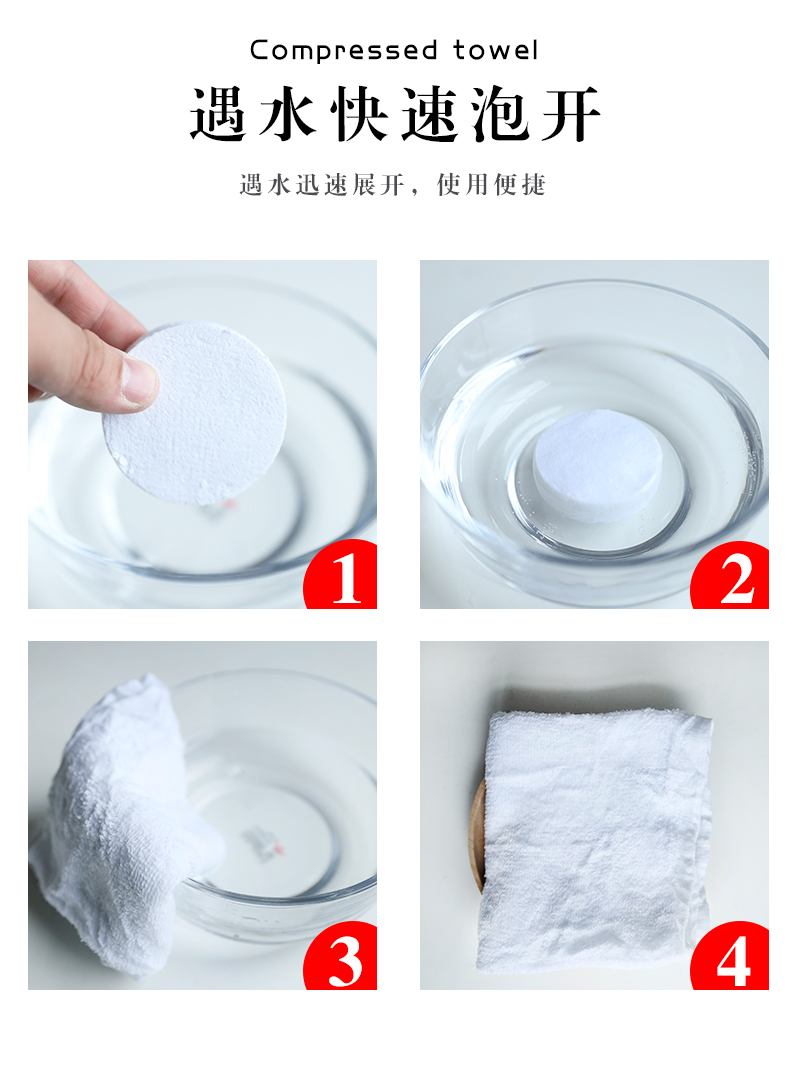 Compressed towel

遇水快速泡开

遇水迅速展开，使用便捷

1

2

3

4