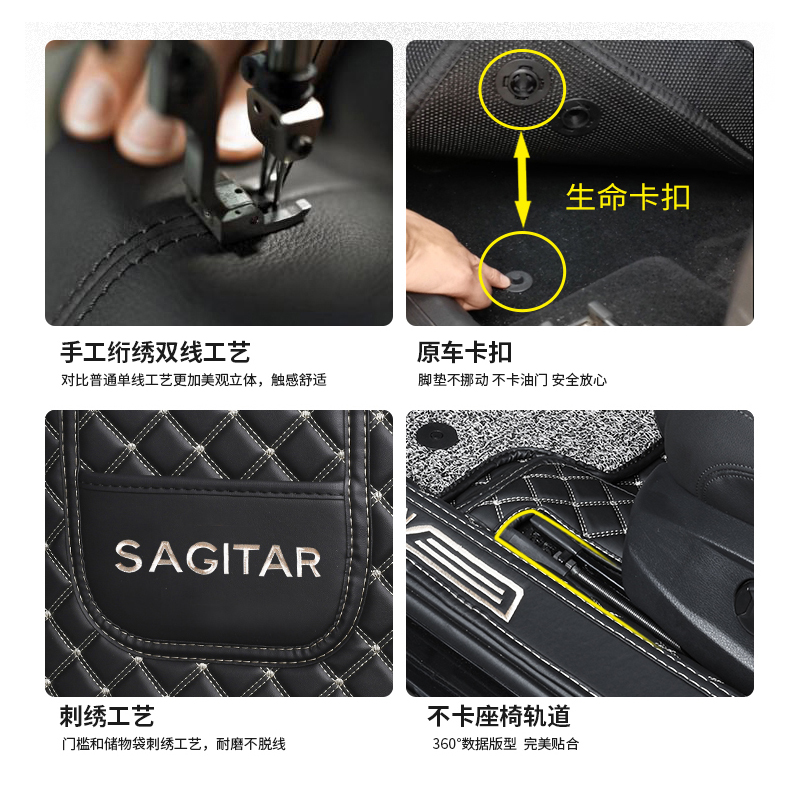 生命卡扣

手工绗绣双线工艺
对比普通单线工艺更加美观立体，触感舒适

原车卡扣
脚垫不挪动 不卡油门 安全放心

SAGITAR

刺绣工艺
门槛和储物袋刺绣工艺，耐磨不脱线

不卡座椅轨道
360°数据版型 完美贴合