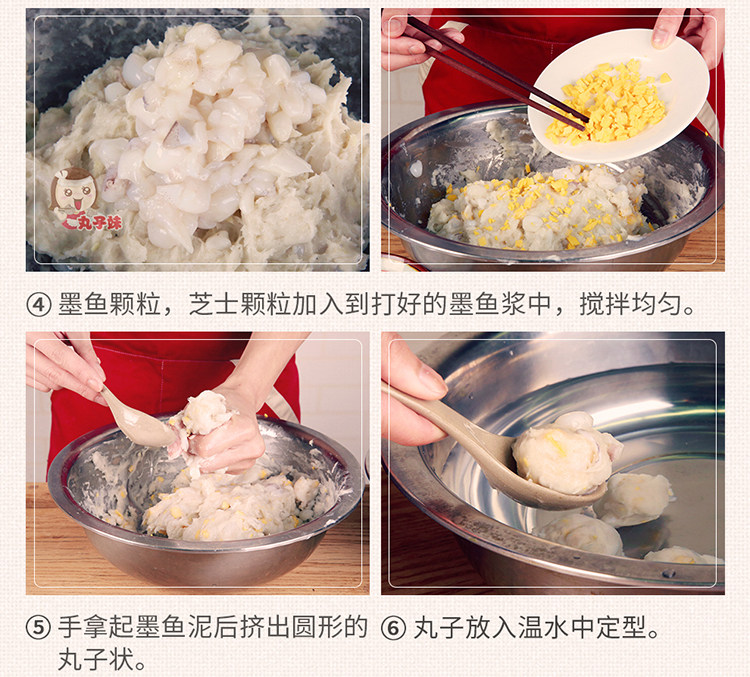 丸子妹

④ 墨鱼颗粒，芝士颗粒加入到打好的墨鱼浆中，搅拌均匀。

⑤ 手拿起墨鱼泥后挤出圆形的丸子状。

⑥ 丸子放入温水中定型。