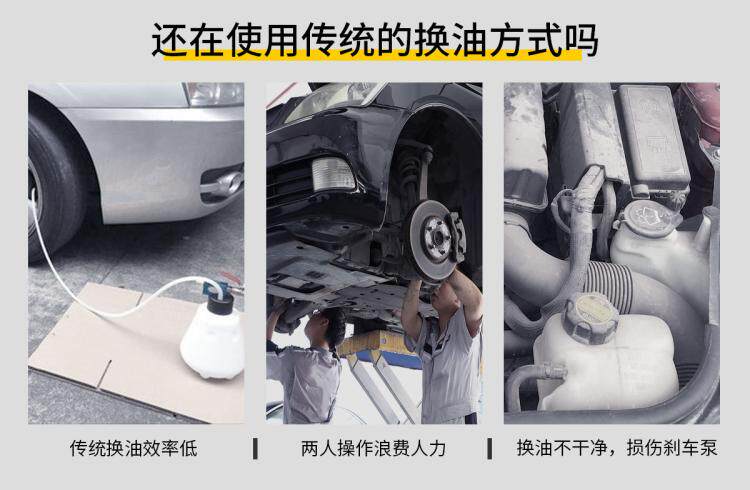 还在使用传统的换油方式吗

传统换油效率低

两人操作浪费人力

换油不干净，损伤刹车泵