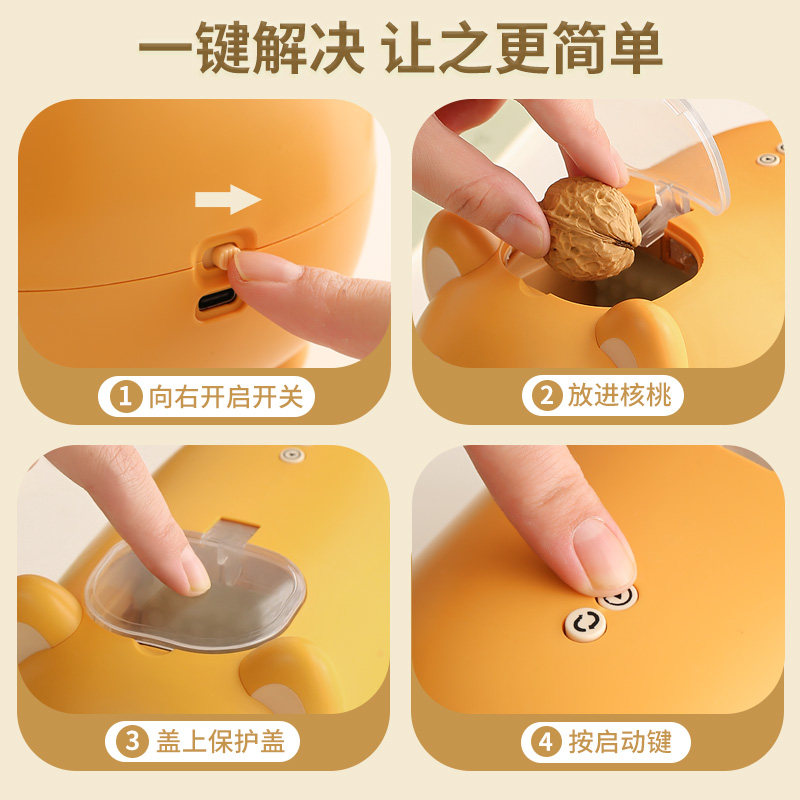 一键解决 让之更简单

1 向右开启开关

2 放进核桃

3 盖上保护盖

4 按启动键