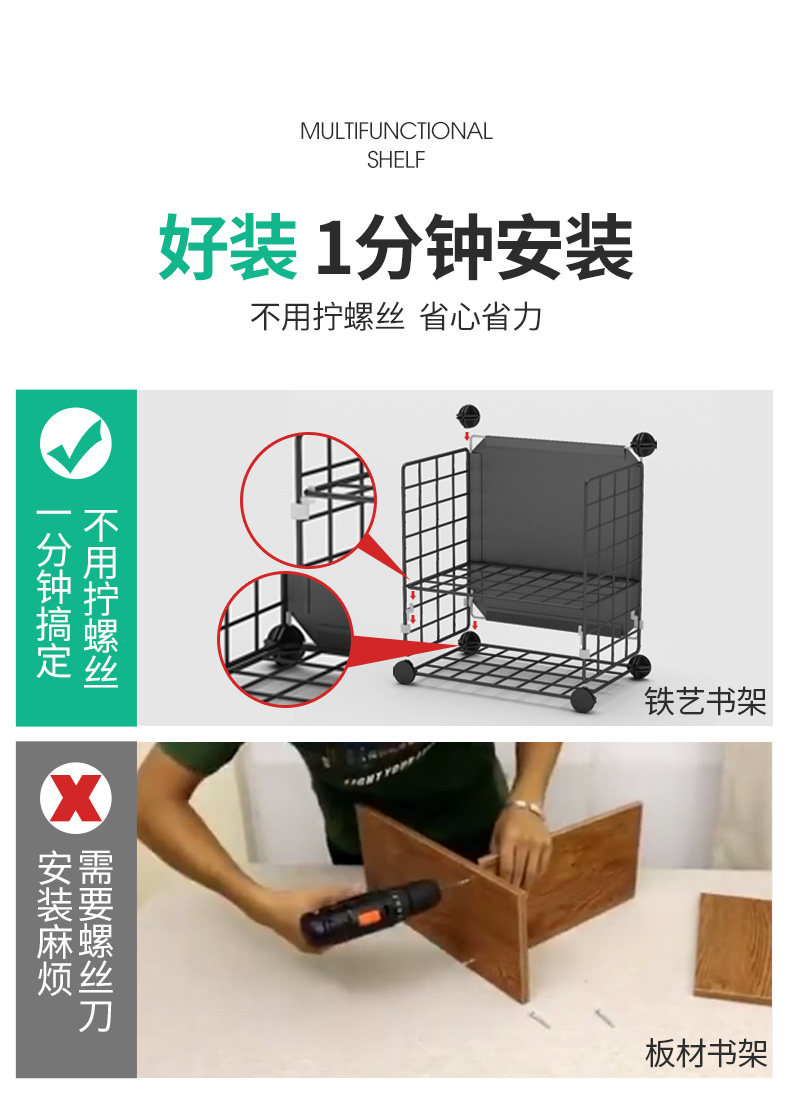 MULTIFUNCTIONAL
SHELF

好装 1分钟安装

不用拧螺丝 省心省力

不用拧螺丝
一分钟搞定

铁艺书架

需要螺丝刀
安装麻烦

板材书架