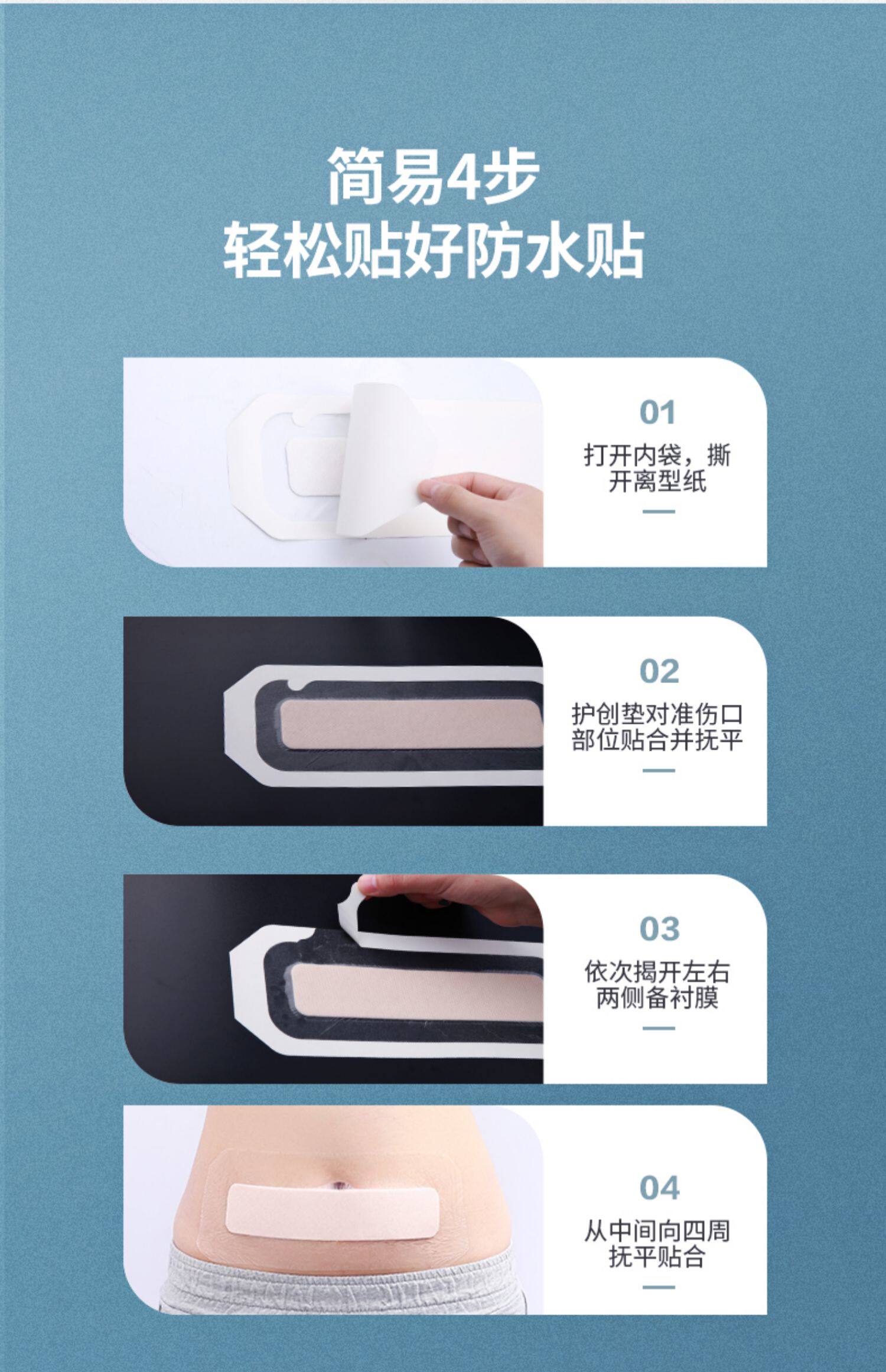 简易4步
轻松贴好防水贴

01
打开内袋，撕开离型纸

02
护创垫对准伤口部位贴合并抚平

03
依次揭开左右两侧备衬膜

04
从中间向四周抚平贴合