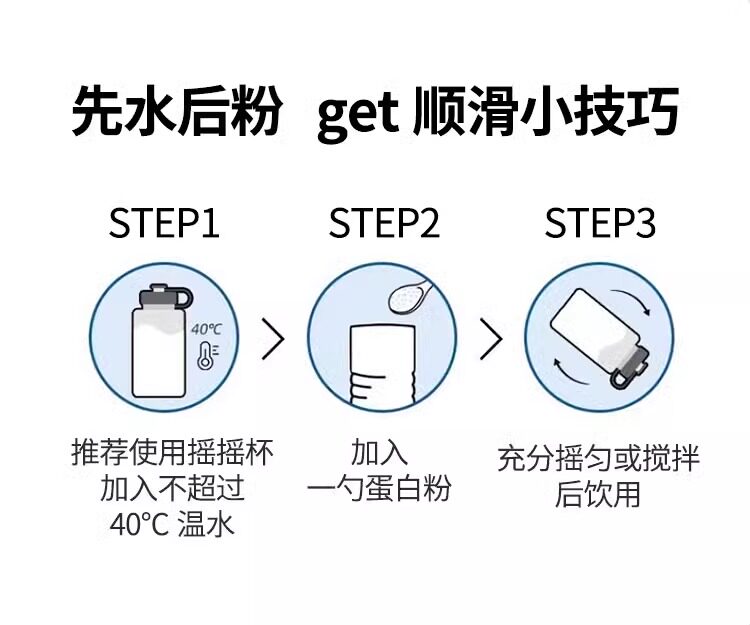 先水后粉 get 顺滑小技巧

STEP1

40℃

推荐使用摇摇杯
加入不超过
40℃ 温水

STEP2

加入
一勺蛋白粉

STEP3

充分摇匀或搅拌
后饮用