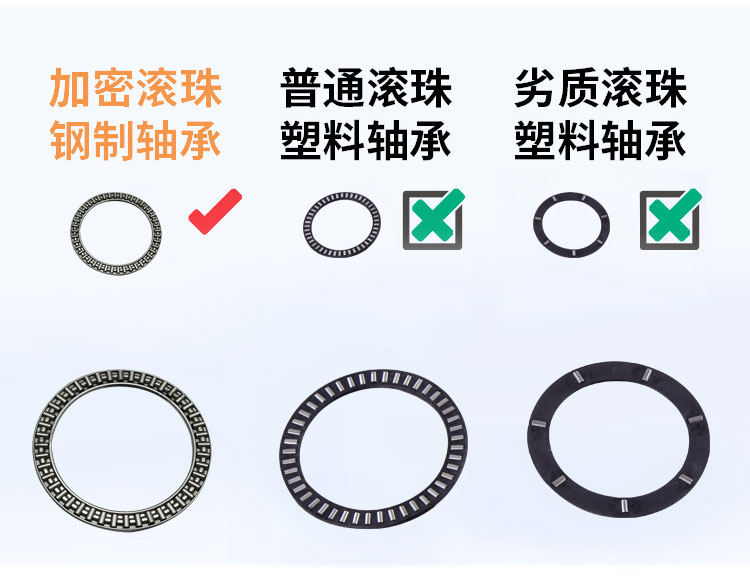 加密滚珠
钢制轴承

普通滚珠
塑料轴承

劣质滚珠
塑料轴承