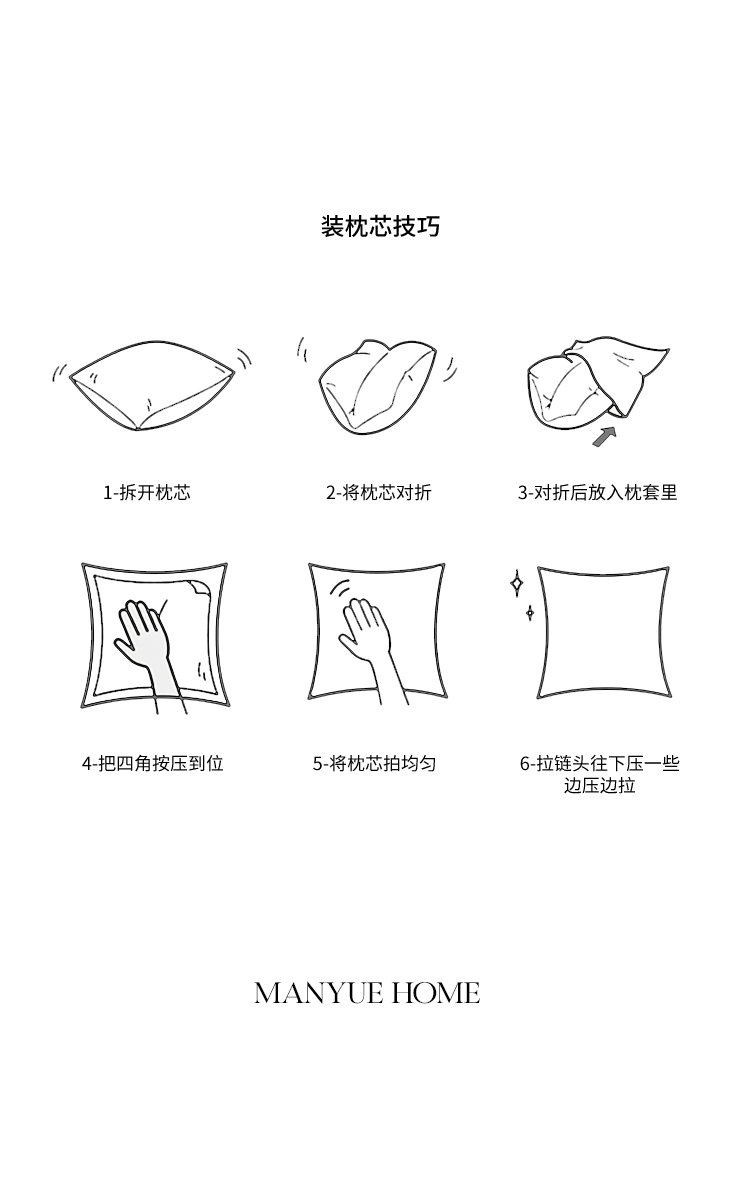 装枕芯技巧

1-拆开枕芯

2-将枕芯对折

3-对折后放入枕套里

4-把四角按压到位

5-将枕芯拍均匀

6-拉链头往下压一些边压边拉

MANYUE HOME