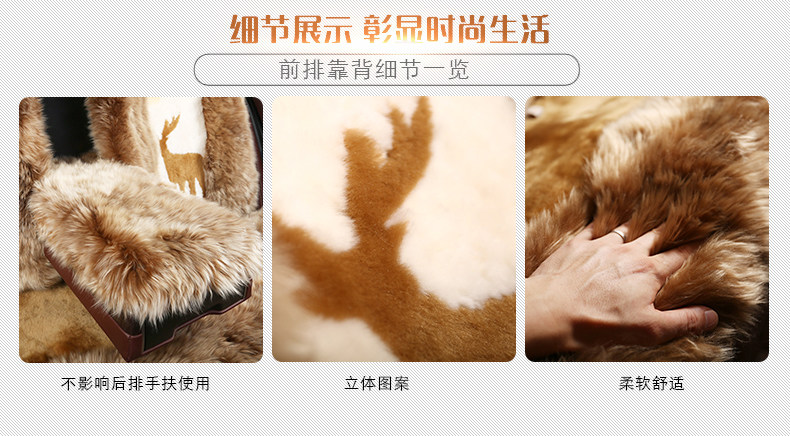 细节展示 彰显时尚生活

前排靠背细节一览

不影响后排手扶使用

立体图案

柔软舒适