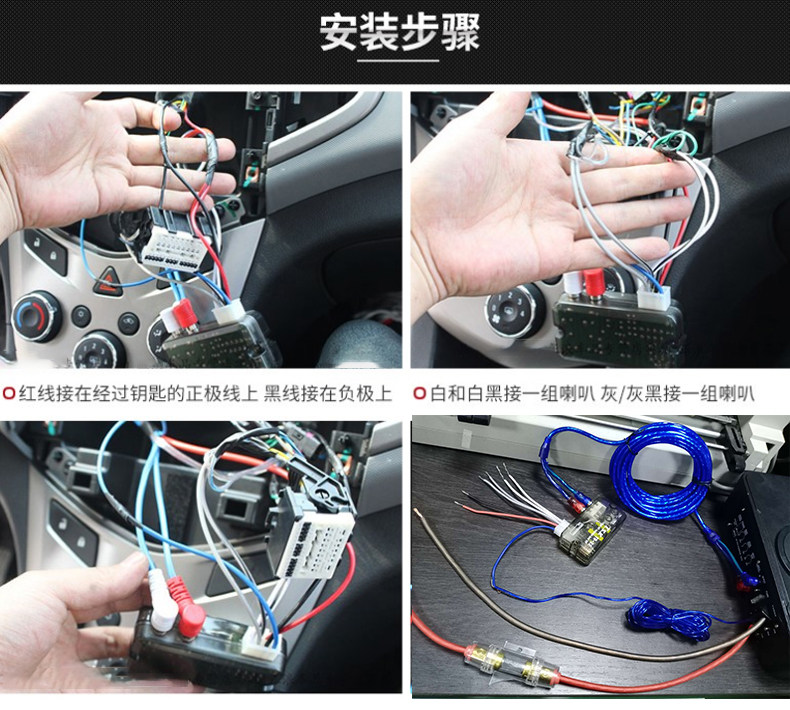 安装步骤

红线接在经过钥匙的正极线上 黑线接在负极上

白和白黑接一组喇叭 灰/灰黑接一组喇叭