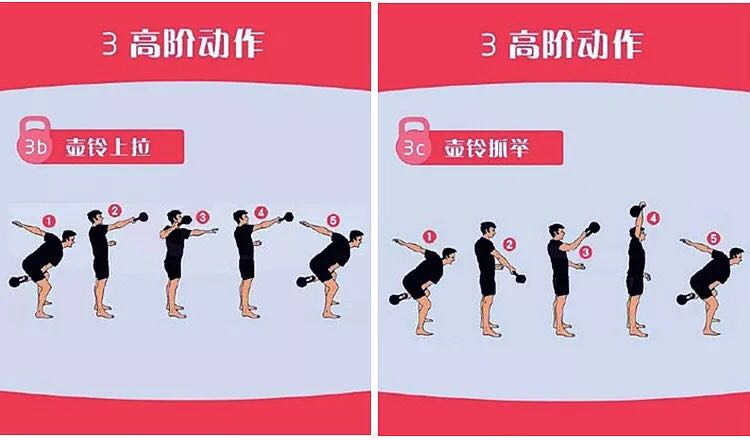 3 高阶动作

3b 壶铃上拉

1 2 3 4 5

3 高阶动作

3c 壶铃抓举

1 2 3 4 5