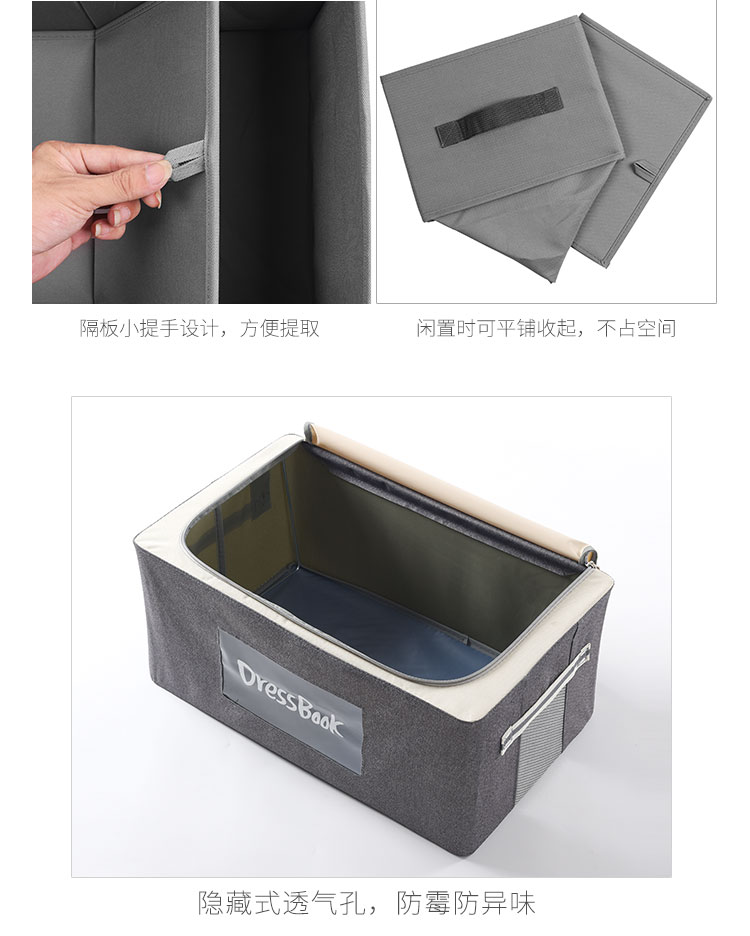 隔板小提手设计，方便提取

闲置时可平铺收起，不占空间

DressBook

隐藏式透气孔，防霉防异味