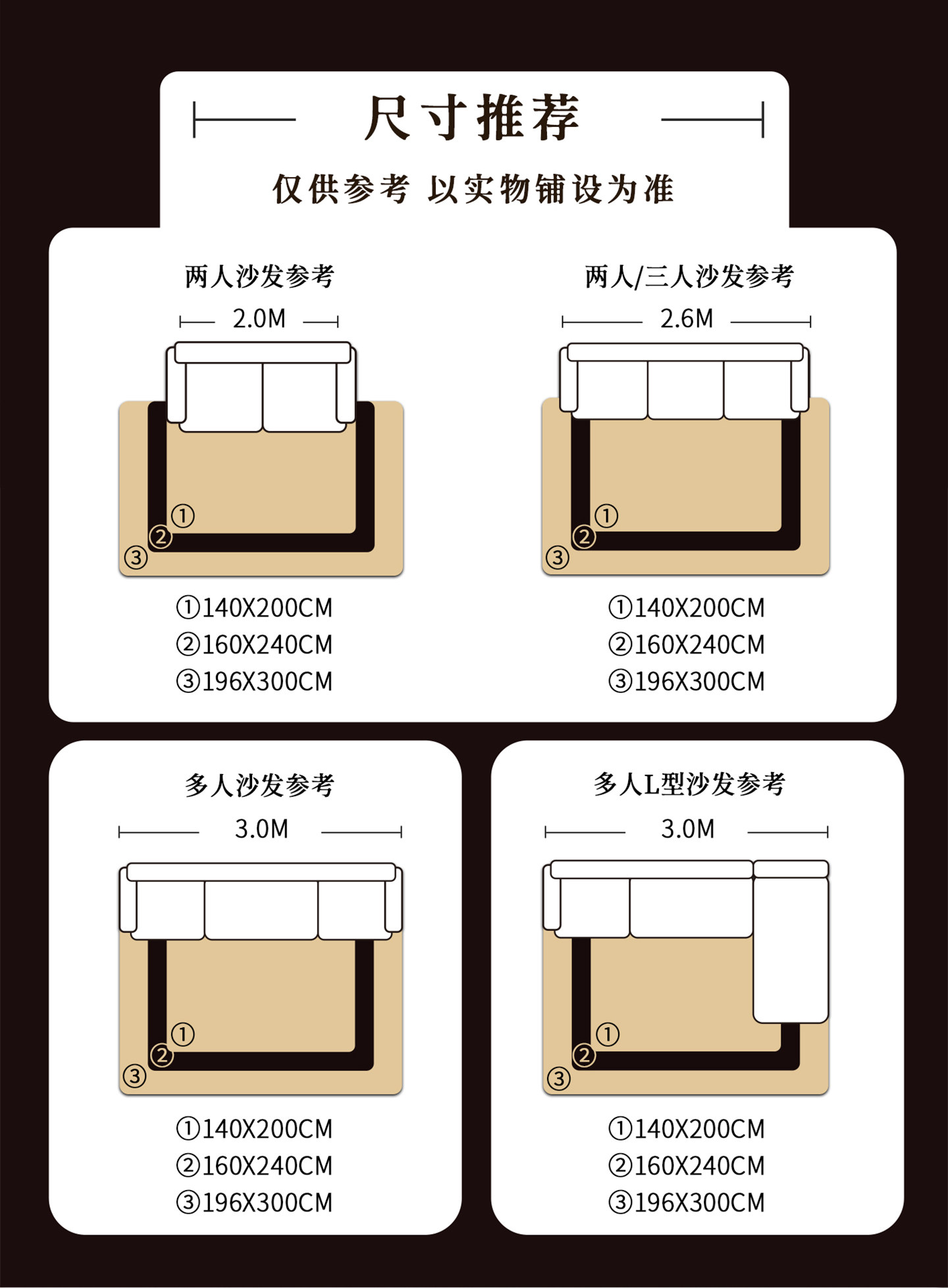 尺寸推荐

仅供参考 以实物铺设为准

两人沙发参考

2.0M

①
②
③

①140X200CM
②160X240CM
③196X300CM

两人/三人沙发参考

2.6M

①
②
③

①140X200CM
②160X240CM
③196X300CM

多人沙发参考

3.0M

①
②
③

①140X200CM
②160X240CM
③196X300CM

多人L型沙发参考

3.0M

①
②
③

①140X200CM
②160X240CM
③196X300CM