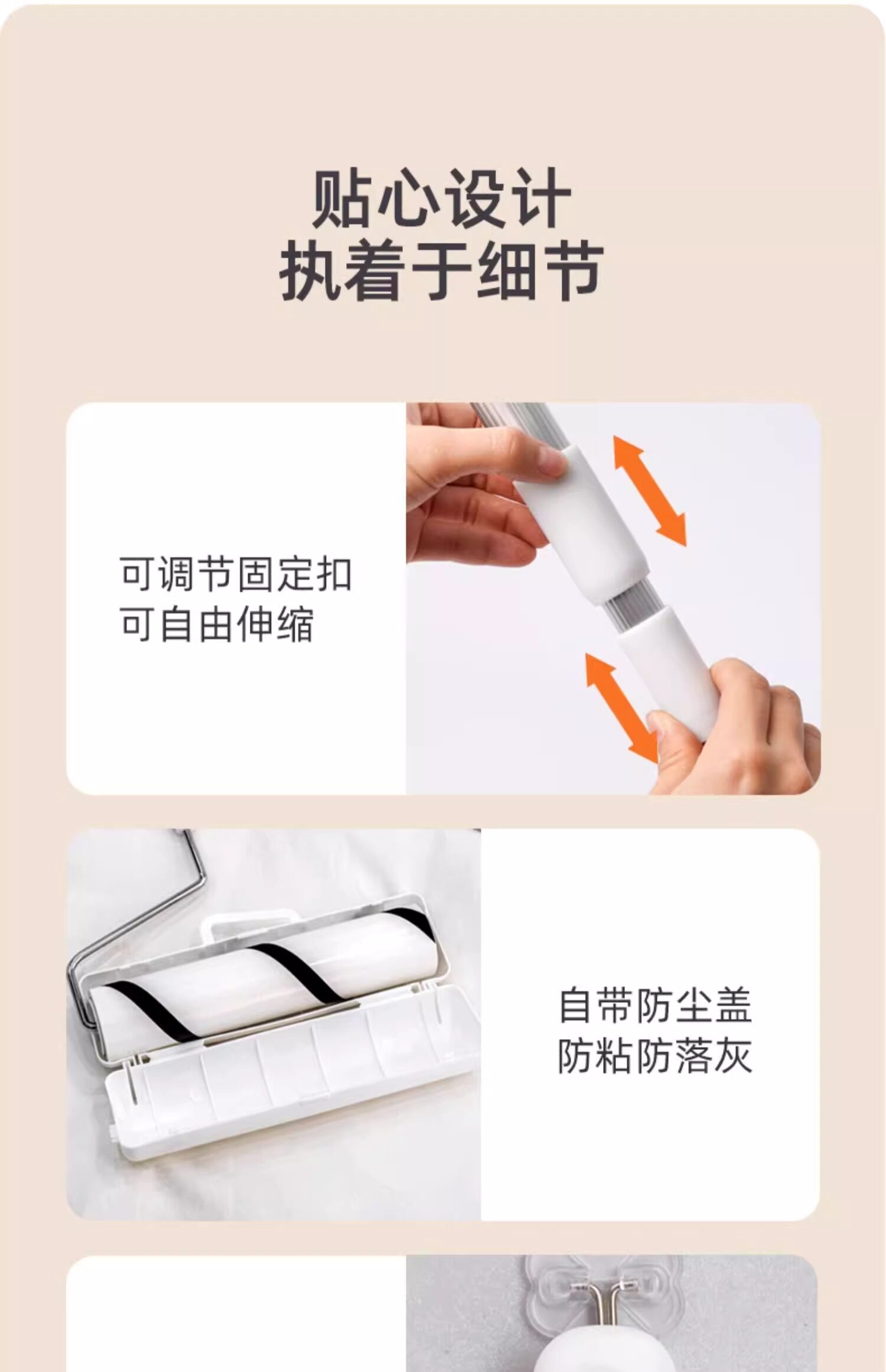 贴心设计
执着于细节

可调节固定扣
可自由伸缩

自带防尘盖
防粘防落灰