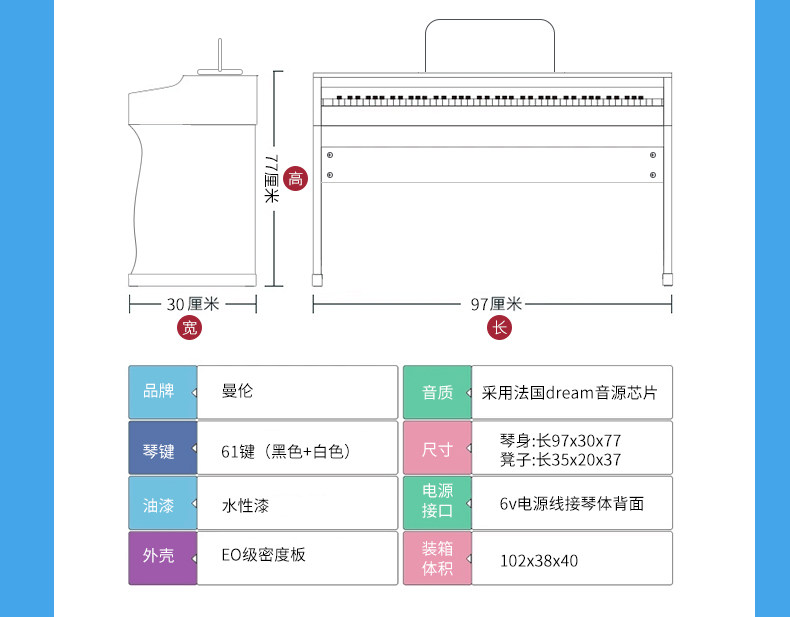 77厘米
高
30厘米
宽
97厘米
长

| 品牌 | 曼伦 |
|---|---|
| 琴键 | 61键（黑色+白色） |
| 油漆 | 水性漆 |
| 外壳 | EO级密度板 |

| 音质 | 采用法国dream音源芯片 |
|---|---|
| 尺寸 | 琴身:长97x30x77 凳子:长35x20x37 |
| 电源接口 | 6v电源线接琴体背面 |
| 装箱体积 | 102x38x40 |