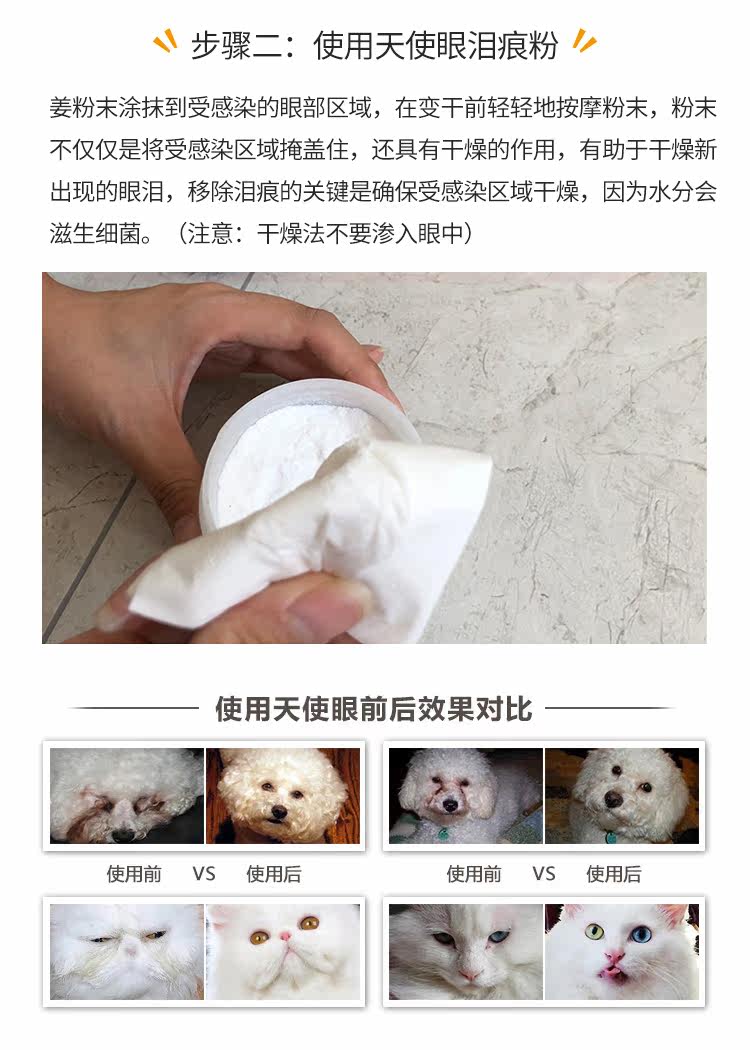 步骤二：使用天使眼泪痕粉

姜粉末涂抹到受感染的眼部区域，在变干前轻轻地按摩粉末，粉末不仅仅是将受感染区域掩盖住，还具有干燥的作用，有助于干燥新出现的眼泪，移除泪痕的关键是确保受感染区域干燥，因为水分会滋生细菌。（注意：干燥法不要渗入眼中）

使用天使眼前后效果对比

使用前 VS 使用后

使用前 VS 使用后