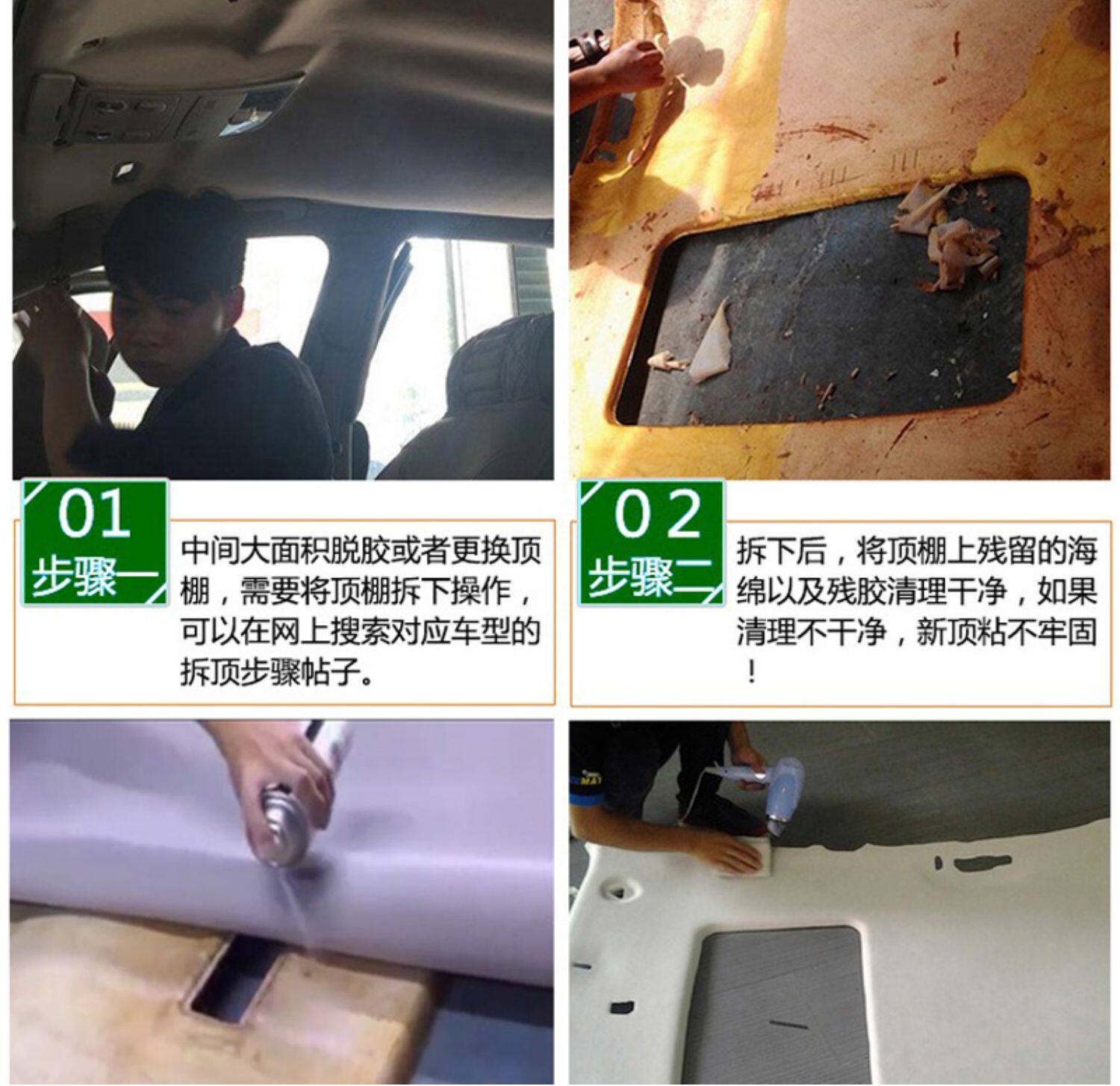 01
步骤一

中间大面积脱胶或者更换顶棚，需要将顶棚拆下操作，可以在网上搜索对应车型的拆顶步骤帖子。

02
步骤二

拆下后，将顶棚上残留的海绵以及残胶清理干净，如果清理不干净，新顶粘不牢固！