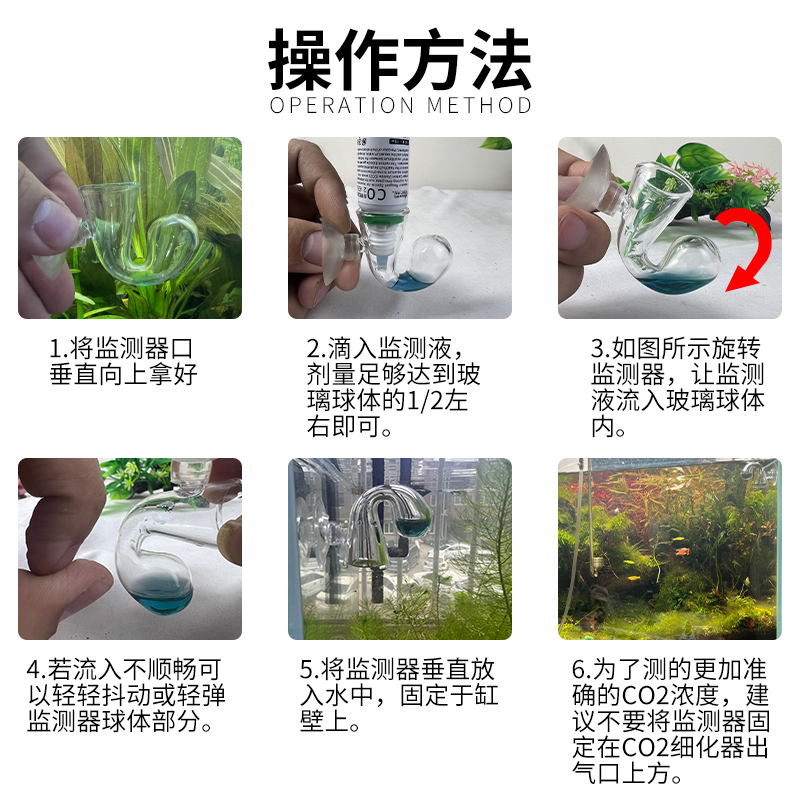 操作方法
OPERATION METHOD

CO

1.将监测器口垂直向上拿好

2.滴入监测液，剂量足够达到玻璃球体的1/2左右即可。

3.如图所示旋转监测器，让监测液流入玻璃球体内。

4.若流入不顺畅可以轻轻抖动或轻弹监测器球体部分。

5.将监测器垂直放入水中，固定于缸壁上。

6.为了测的更加准确的CO2浓度，建议不要将监测器固定在CO2细化器出气口上方。