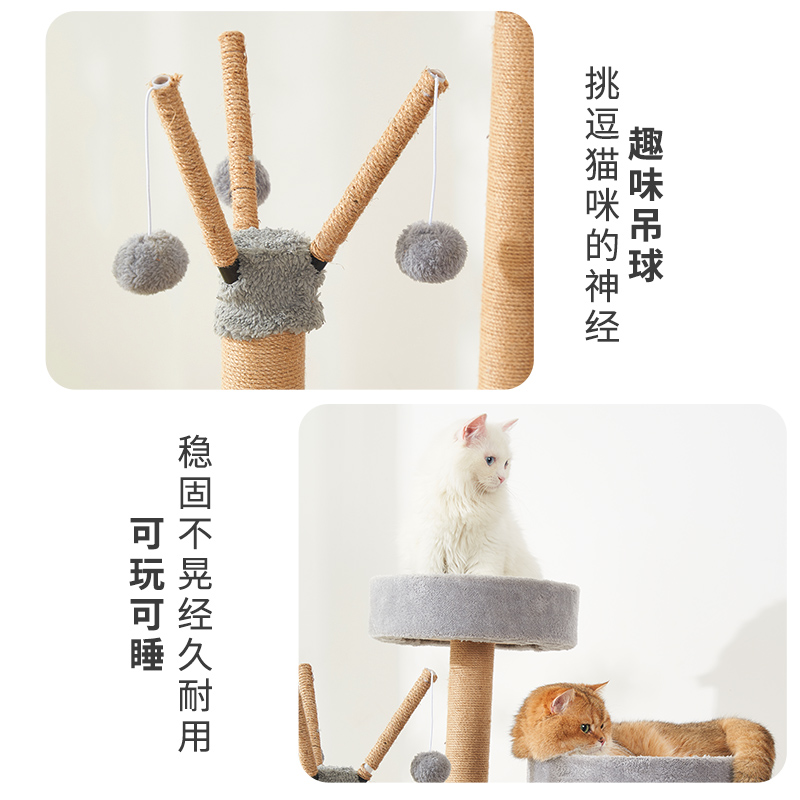 趣味吊球

挑逗猫咪的神经

可玩可睡

稳固不晃经久耐用