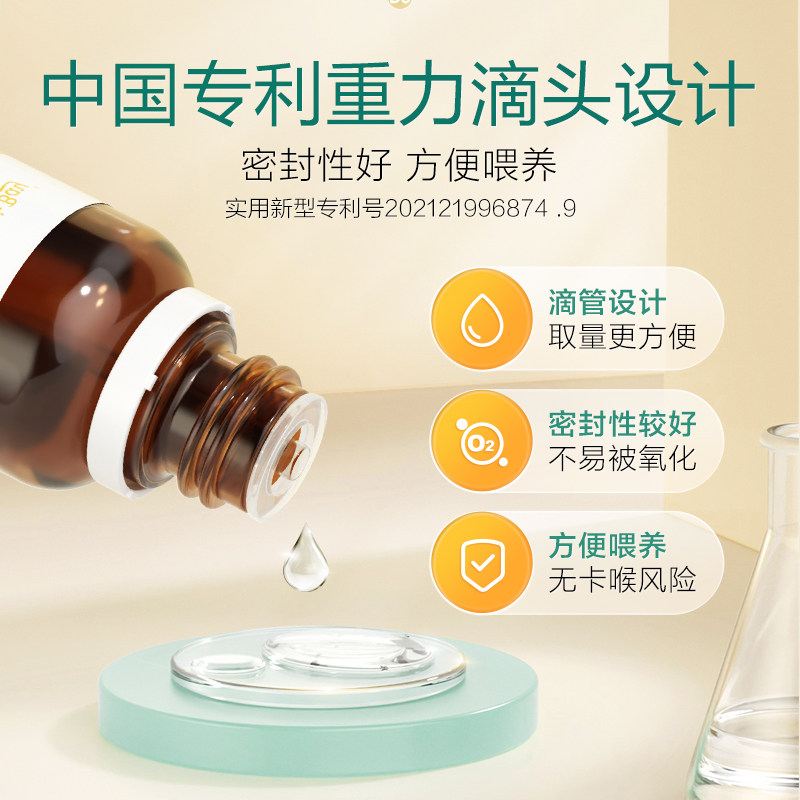 中国专利重力滴头设计

密封性好 方便喂养

实用新型专利号202121996874 .9

滴管设计
取量更方便

$O_2$

密封性较好
不易被氧化

方便喂养
无卡喉风险