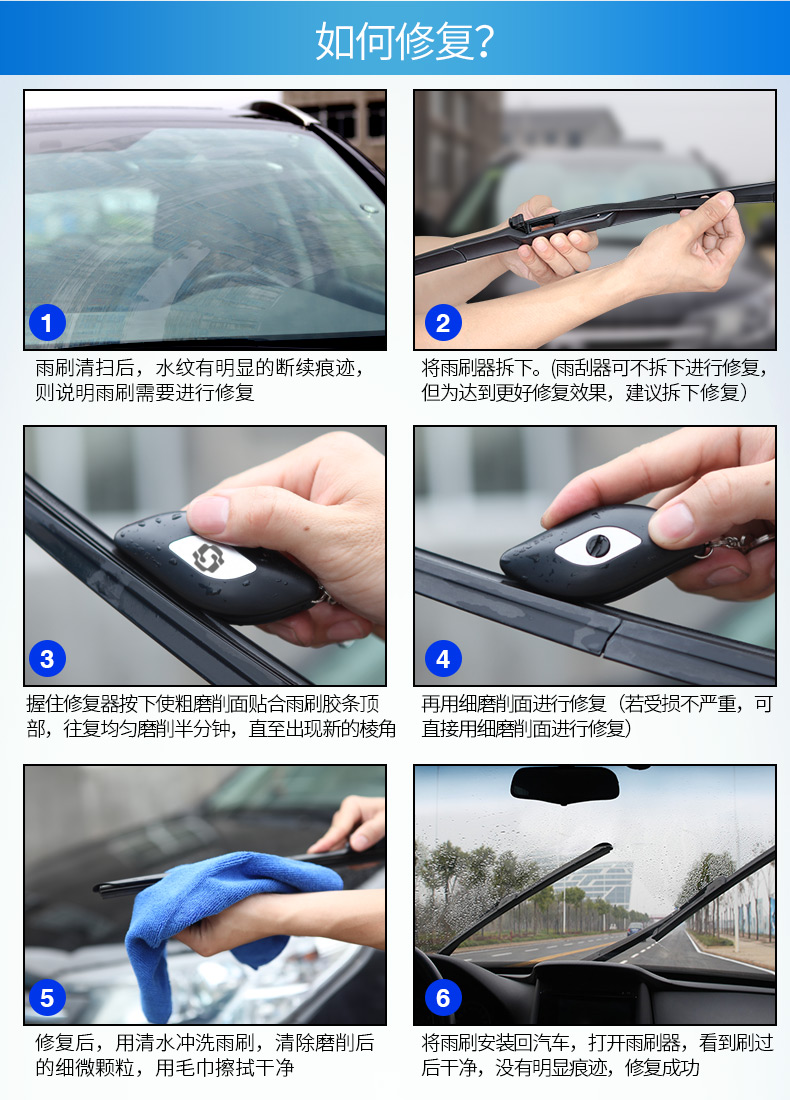 如何修复?

1

雨刷清扫后，水纹有明显的断续痕迹，则说明雨刷需要进行修复

2

将雨刷器拆下。(雨刮器可不拆下进行修复，但为达到更好修复效果，建议拆下修复）

3

握住修复器按下使粗磨削面贴合雨刷胶条顶部，往复均匀磨削半分钟，直至出现新的棱角

4

再用细磨削面进行修复（若受损不严重，可直接用细磨削面进行修复）

5

修复后，用清水冲洗雨刷，清除磨削后的细微颗粒，用毛巾擦拭干净

6

将雨刷安装回汽车，打开雨刷器，看到刷过后干净，没有明显痕迹，修复成功