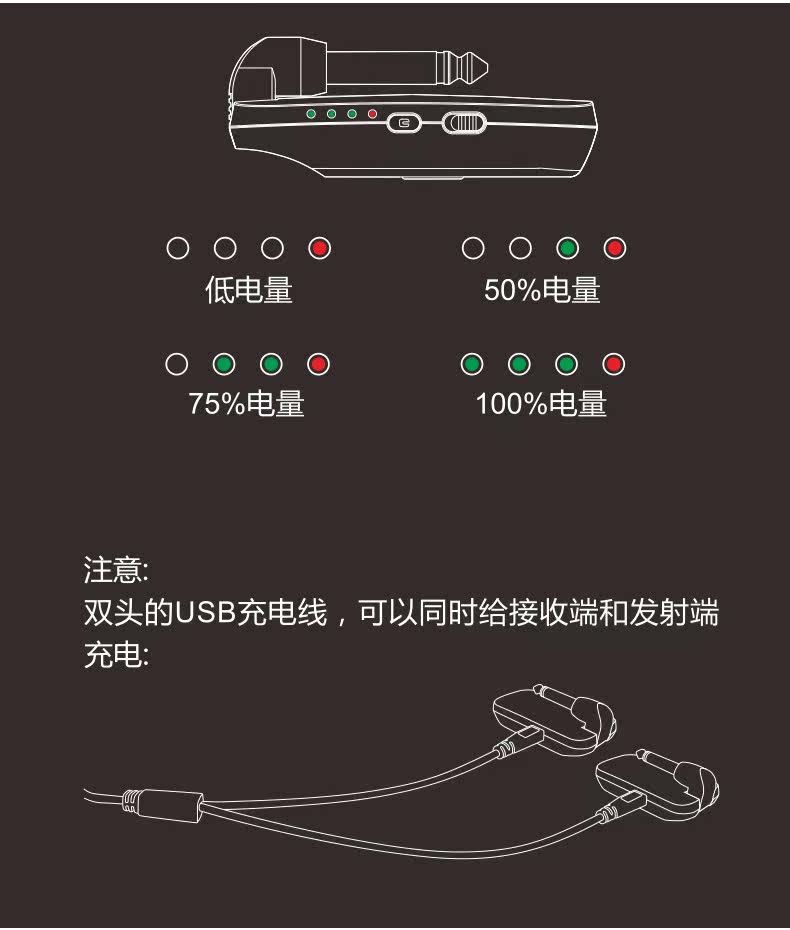 低电量

50%电量

75%电量

100%电量

注意:
双头的USB充电线，可以同时给接收端和发射端充电: