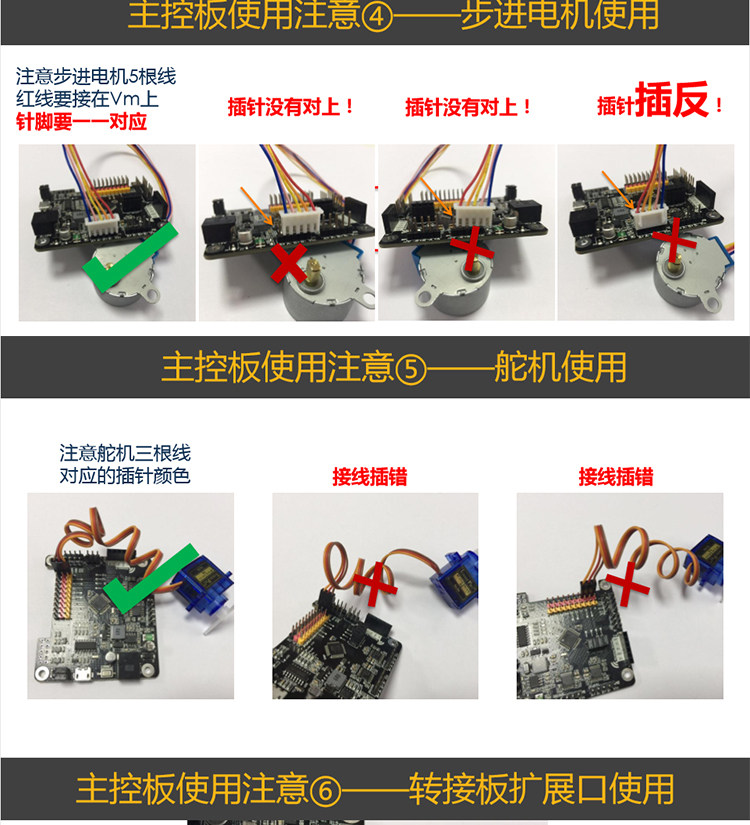 主控板使用注意④——步进电机使用

注意步进电机5根线
红线要接在Vm上
针脚要一一对应

插针没有对上！

插针没有对上！

插针插反！

主控板使用注意⑤——舵机使用

注意舵机三根线
对应的插针颜色

接线插错

接线插错

主控板使用注意⑥——转接板扩展口使用