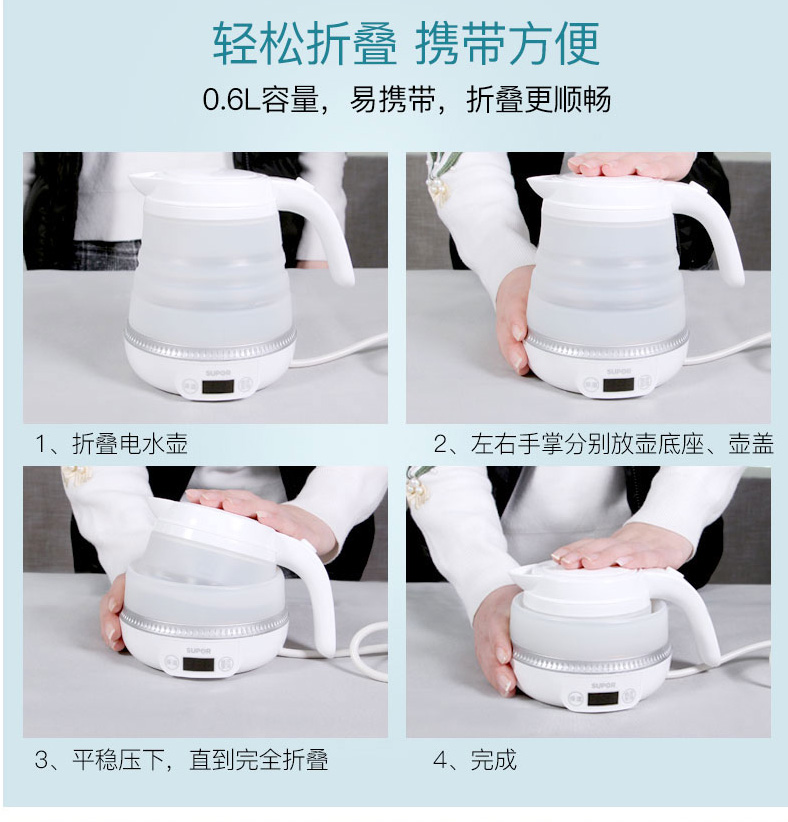 轻松折叠 携带方便

0.6L容量，易携带，折叠更顺畅

SUPOR

1、折叠电水壶

SUPOR

2、左右手掌分别放壶底座、壶盖

SUPOR

3、平稳压下，直到完全折叠

SUPOR

4、完成