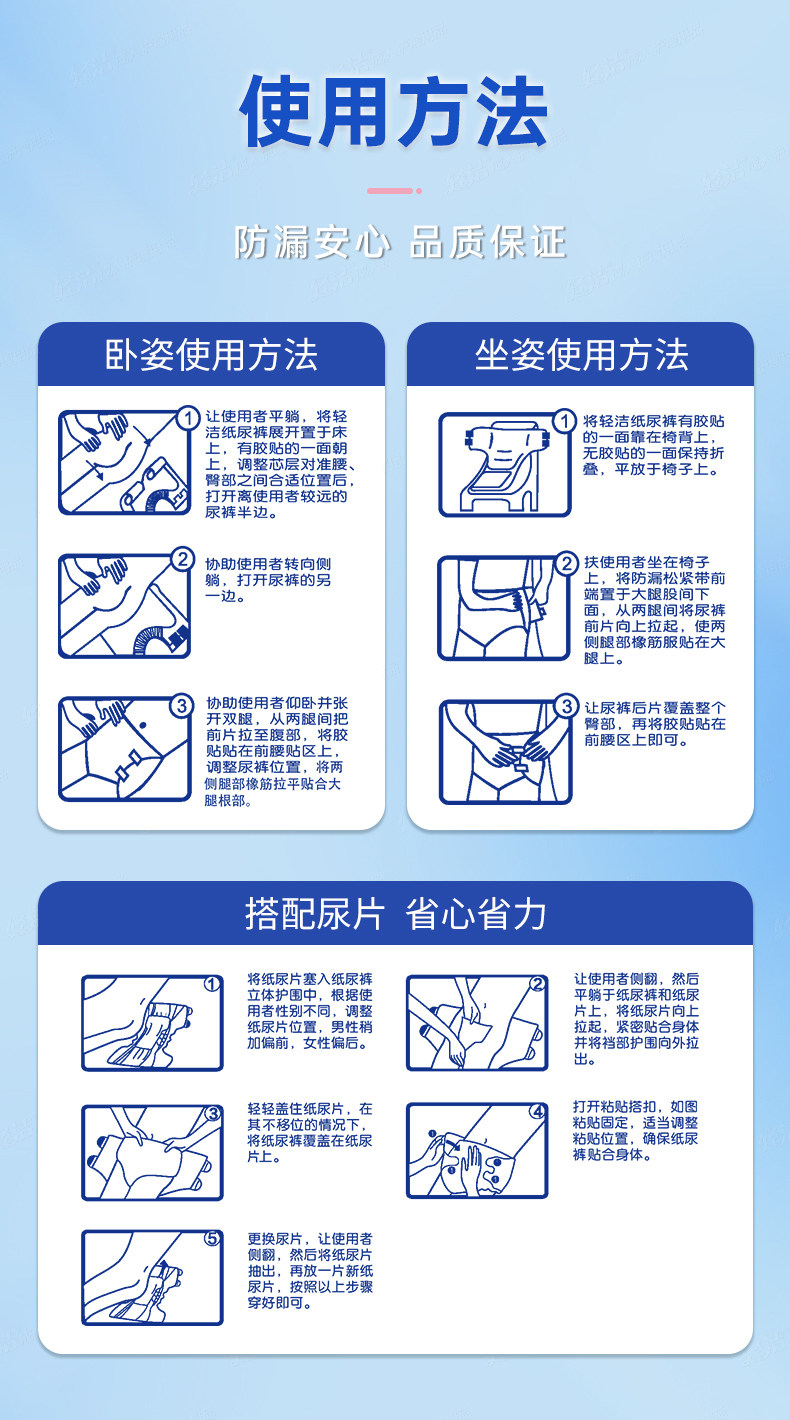 使用方法

防漏安心 品质保证

卧姿使用方法

1 让使用者平躺，将轻洁纸尿裤展开置于床上，有胶贴的一面朝上，调整芯层对准腰、臀部之间合适位置后，打开离使用者较远的尿裤半边。

2 协助使用者转向侧躺，打开尿裤的另一边。

3 协助使用者仰卧并张开双腿，从两腿间把前片拉至腹部，将胶贴贴在前腰贴区上，调整尿裤位置，将两侧腿部橡筋拉平贴合大腿根部。

坐姿使用方法

1 将轻洁纸尿裤有胶贴的一面靠在椅背上，无胶贴的一面保持折叠，平放于椅子上。

2 扶使用者坐在椅子上，将防漏松紧带前端置于大腿股间下面，从两腿间将尿裤前片向上拉起，使两侧腿部橡筋服贴在大腿上。

3 让尿裤后片覆盖整个臀部，再将胶贴贴在前腰区上即可。

搭配尿片 省心省力

1 将纸尿片塞入纸尿裤立体护围中，根据使用者性别不同，调整纸尿片位置，男性稍加偏前，女性偏后。

2 让使用者侧翻，然后平躺于纸尿裤和纸尿片上，将纸尿片向上拉起，紧密贴合身体并将裆部护围向外拉出。

3 轻轻盖住纸尿片，在其不移位的情况下，将纸尿裤覆盖在纸尿片上。

4 打开粘贴搭扣，如图粘贴固定，适当调整粘贴位置，确保纸尿裤贴合身体。

5 更换尿片，让使用者侧翻，然后将纸尿片抽出，再放一片新纸尿片，按照以上步骤穿好即可。