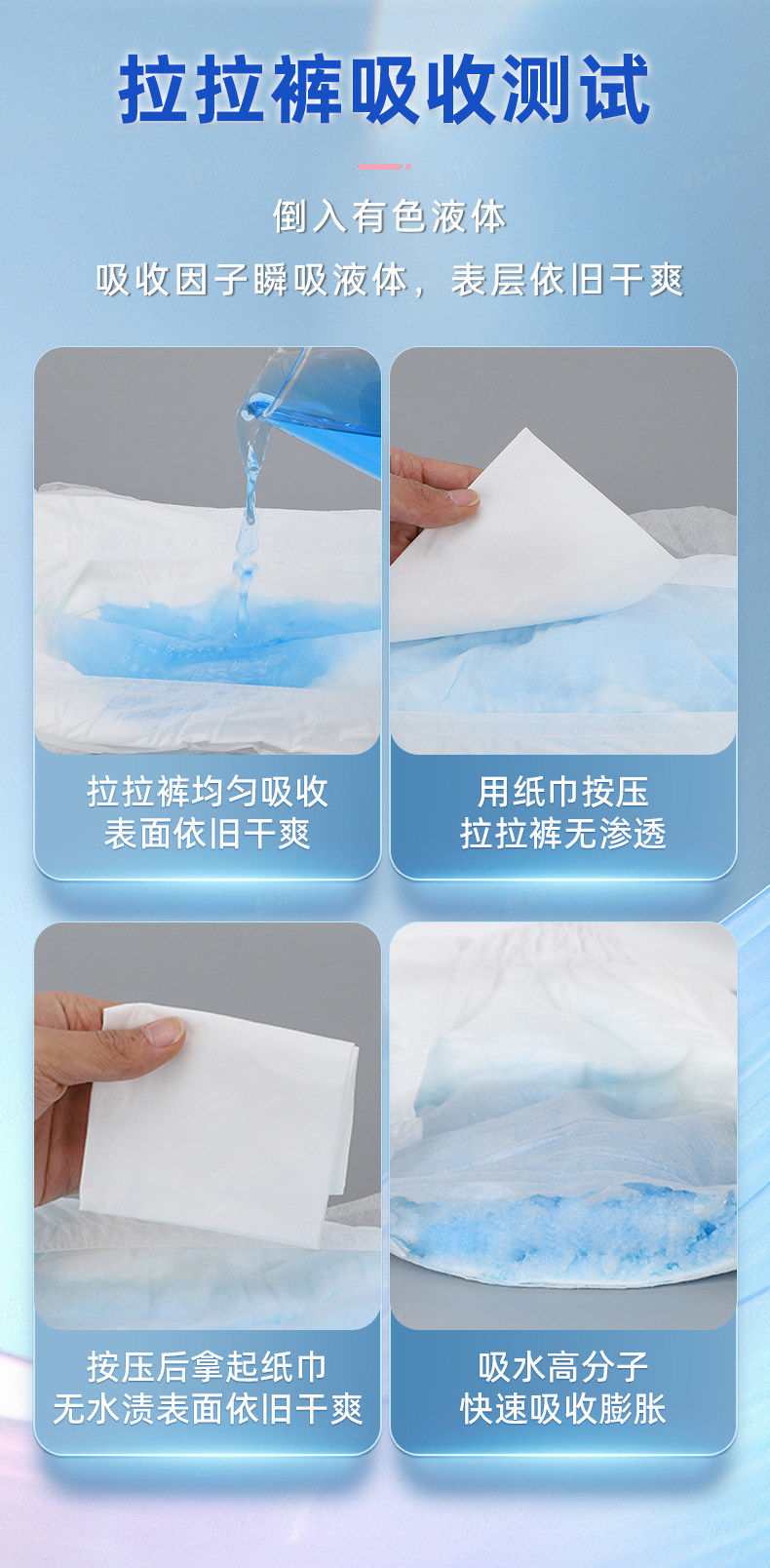 拉拉裤吸收测试

倒入有色液体
吸收因子瞬吸液体，表层依旧干爽

拉拉裤均匀吸收
表面依旧干爽

用纸巾按压
拉拉裤无渗透

按压后拿起纸巾
无水渍表面依旧干爽

吸水高分子
快速吸收膨胀