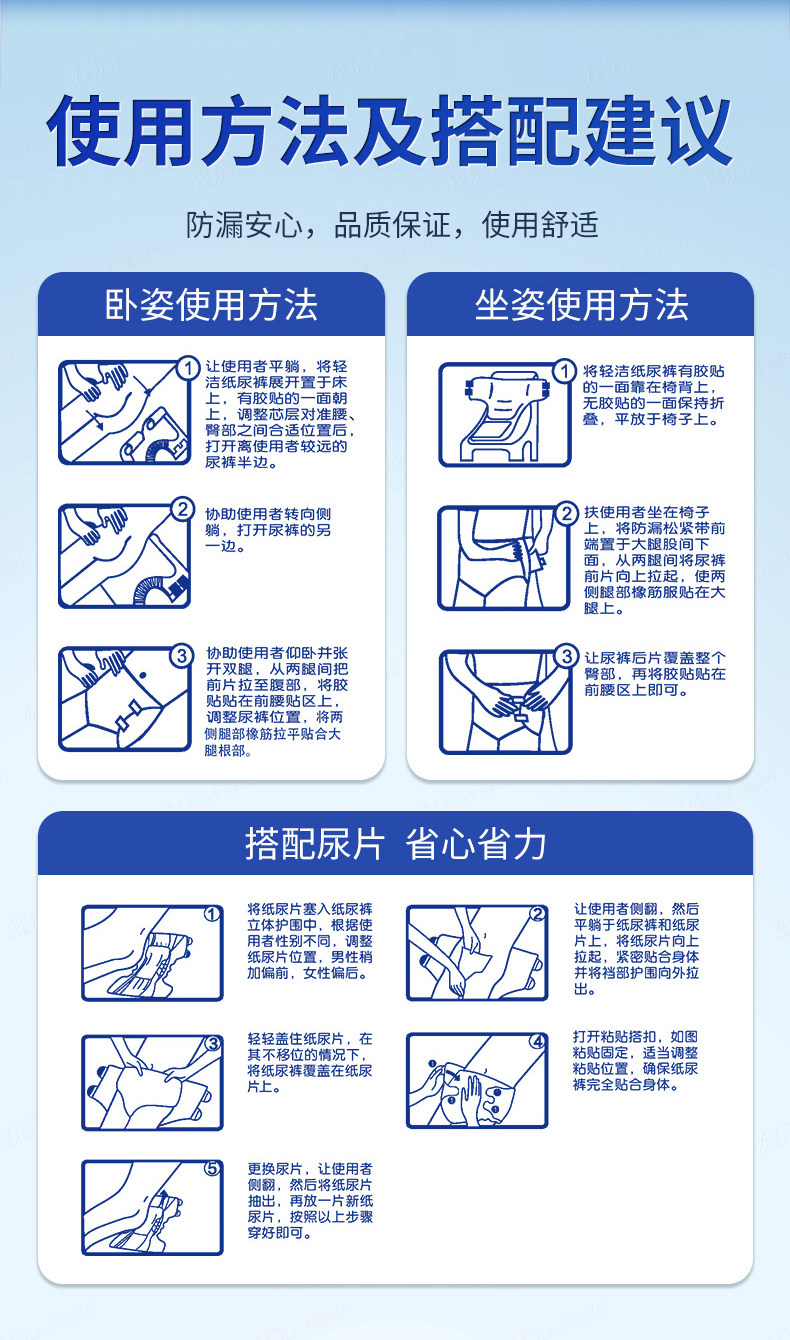 使用方法及搭配建议

防漏安心，品质保证，使用舒适

卧姿使用方法

1 让使用者平躺，将轻洁纸尿裤展开置于床上，有胶贴的一面朝上，调整芯层对准腰、臀部之间合适位置后，打开离使用者较远的尿裤半边。

2 协助使用者转向侧躺，打开尿裤的另一边。

3 协助使用者仰卧并张开双腿，从两腿间把前片拉至腹部，将胶贴贴在前腰贴区上，调整尿裤位置，将两侧腿部橡筋拉平贴合大腿根部。

坐姿使用方法

1 将轻洁纸尿裤有胶贴的一面靠在椅背上，无胶贴的一面保持折叠，平放于椅子上。

2 扶使用者坐在椅子上，将防漏松紧带前端置于大腿股间下面，从两腿间将尿裤前片向上拉起，使两侧腿部橡筋服贴在大腿上。

3 让尿裤后片覆盖整个臀部，再将胶贴贴在前腰区上即可。

搭配尿片 省心省力

1 将纸尿片塞入纸尿裤立体护围中，根据使用者性别不同，调整纸尿片位置，男性稍加偏前，女性偏后。

2 让使用者侧翻，然后平躺于纸尿裤和纸尿片上，将纸尿片向上拉起，紧密贴合身体并将裆部护围向外拉出。

3 轻轻盖住纸尿片，在其不移位的情况下，将纸尿裤覆盖在纸尿片上。

4 打开粘贴搭扣，如图粘贴固定，适当调整粘贴位置，确保纸尿裤完全贴合身体。

5 更换尿片，让使用者侧翻，然后将纸尿片抽出，再放一片新纸尿片，按照以上步骤穿好即可。