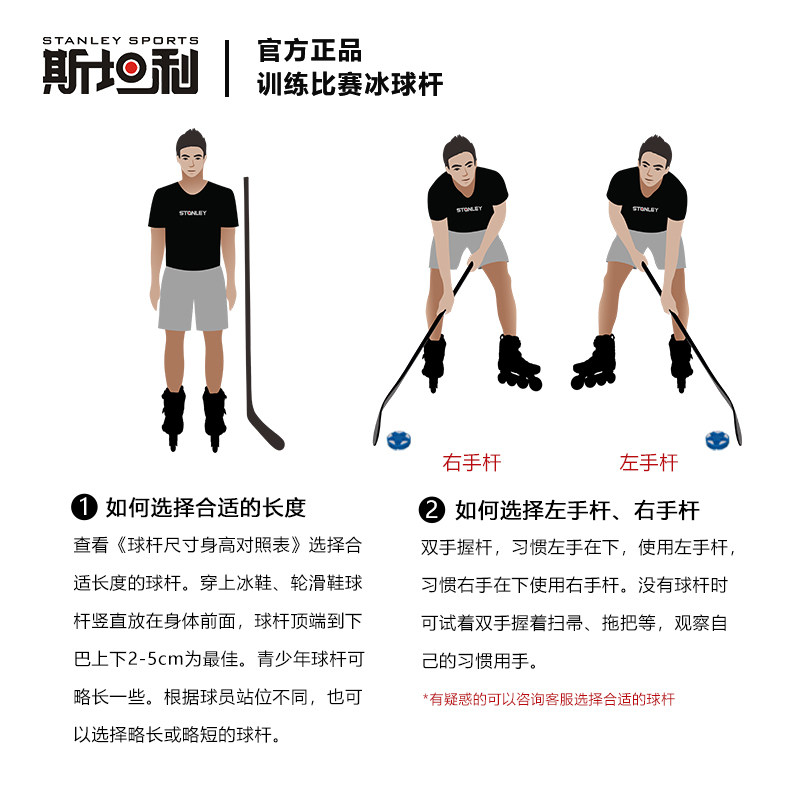 STANLEY SPORTS
斯坦利

官方正品
训练比赛冰球杆

STANLEY

STANLEY

STANLEY

右手杆

左手杆

❶ 如何选择合适的长度

查看《球杆尺寸身高对照表》选择合适长度的球杆。穿上冰鞋、轮滑鞋球杆竖直放在身体前面，球杆顶端到下巴上下2-5cm为最佳。青少年球杆可略长一些。根据球员站位不同，也可以选择略长或略短的球杆。

❷ 如何选择左手杆、右手杆

双手握杆，习惯左手在下，使用左手杆，习惯右手在下使用右手杆。没有球杆时可试着双手握着扫帚、拖把等，观察自己的习惯用手。

*有疑惑的可以咨询客服选择合适的球杆