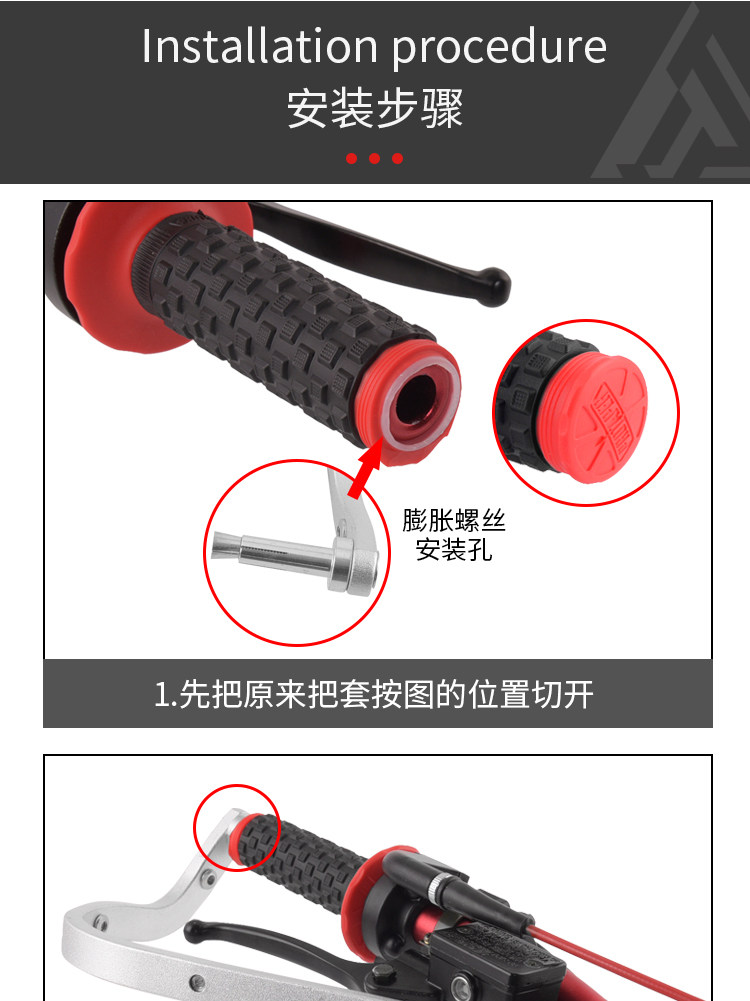 Installation procedure
安装步骤

膨胀螺丝
安装孔

1.先把原来把套按图的位置切开