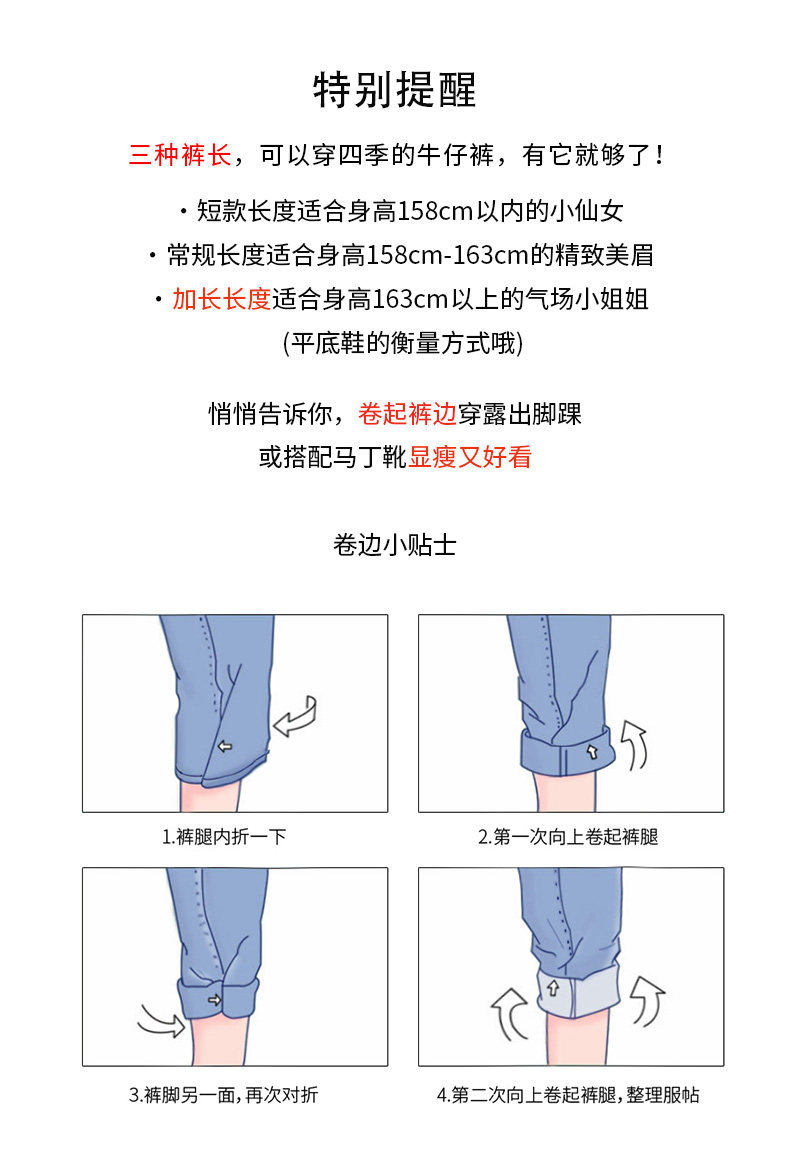 特别提醒

三种裤长，可以穿四季的牛仔裤，有它就够了！

· 短款长度适合身高158cm以内的小仙女

· 常规长度适合身高158cm-163cm的精致美眉

· 加长长度适合身高163cm以上的气场小姐姐

(平底鞋的衡量方式哦)

悄悄告诉你，卷起裤边穿露出脚踝
或搭配马丁靴显瘦又好看

卷边小贴士

1.裤腿内折一下

2.第一次向上卷起裤腿

3.裤脚另一面，再次对折

4.第二次向上卷起裤腿，整理服帖