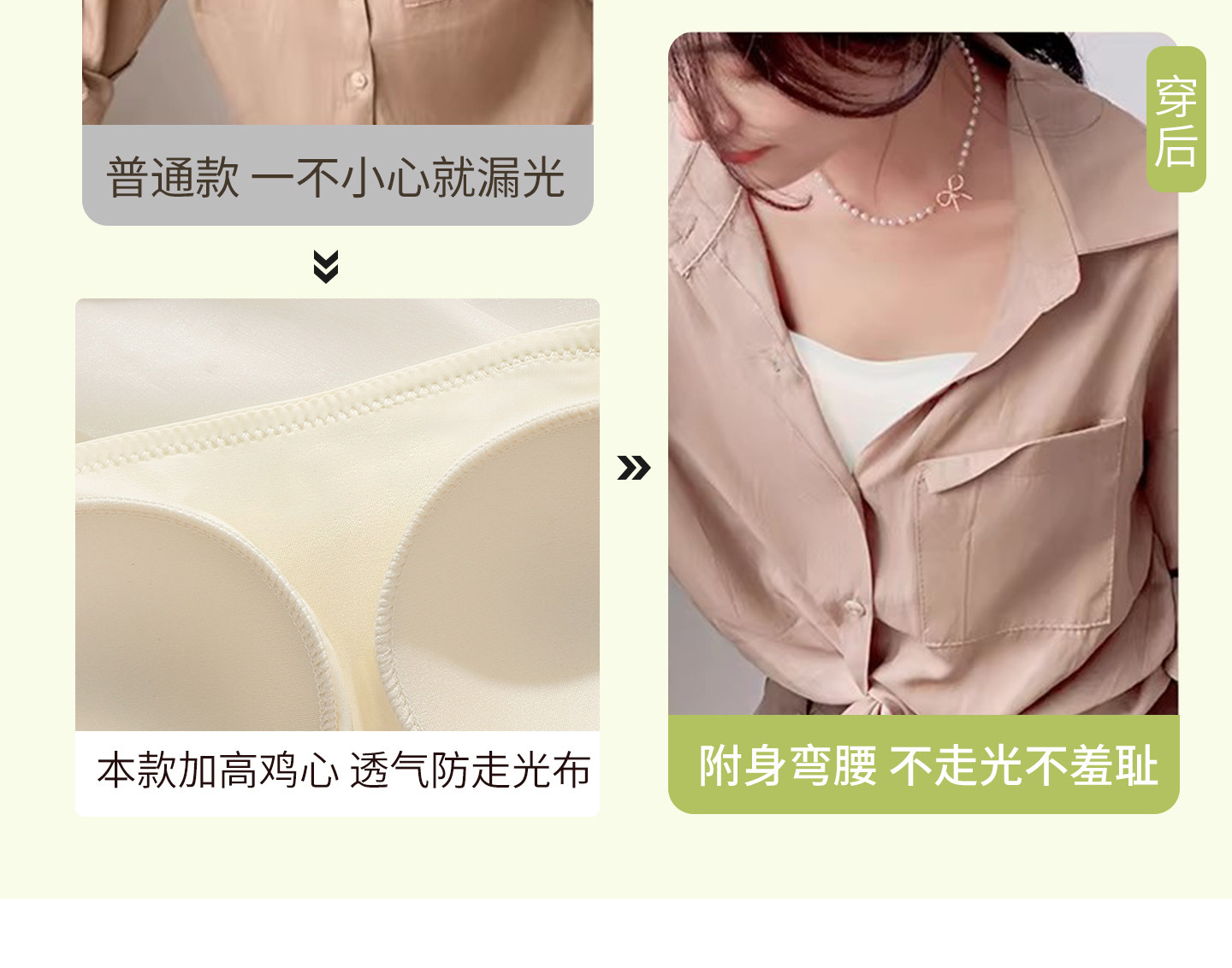 普通款 一不小心就漏光

本款加高鸡心 透气防走光布

穿后

附身弯腰 不走光不羞耻