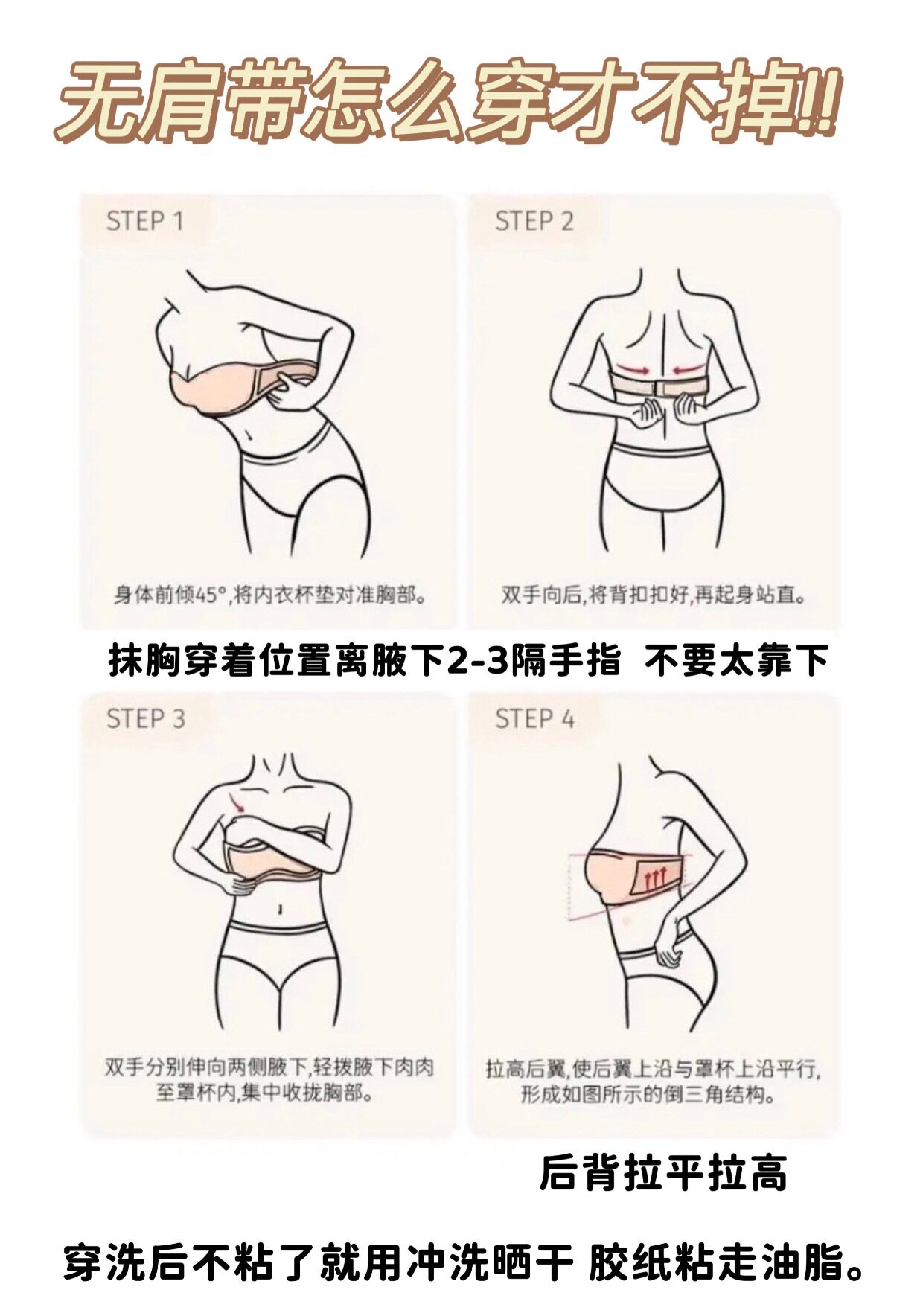 无肩带怎么穿才不掉!!

STEP 1

身体前倾45°,将内衣杯垫对准胸部。

STEP 2

双手向后,将背扣扣好,再起身站直。

抹胸穿着位置离腋下2-3隔手指 不要太靠下

STEP 3

双手分别伸向两侧腋下,轻拨腋下肉肉至罩杯内,集中收拢胸部。

STEP 4

拉高后翼,使后翼上沿与罩杯上沿平行,形成如图所示的倒三角结构。

后背拉平拉高

穿洗后不粘了就用冲洗晒干 胶纸粘走油脂。