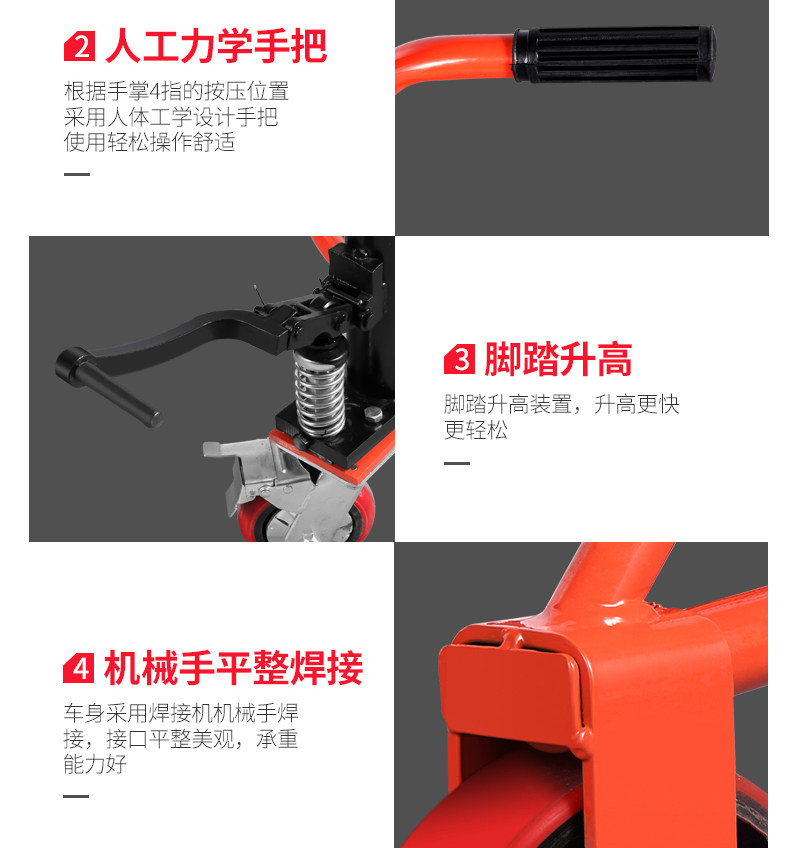 2 人工力学手把

根据手掌4指的按压位置 采用人体工学设计手把 使用轻松操作舒适

3 脚踏升高

脚踏升高装置，升高更快 更轻松

4 机械手平整焊接

车身采用焊接机机械手焊接，接口平整美观，承重能力好