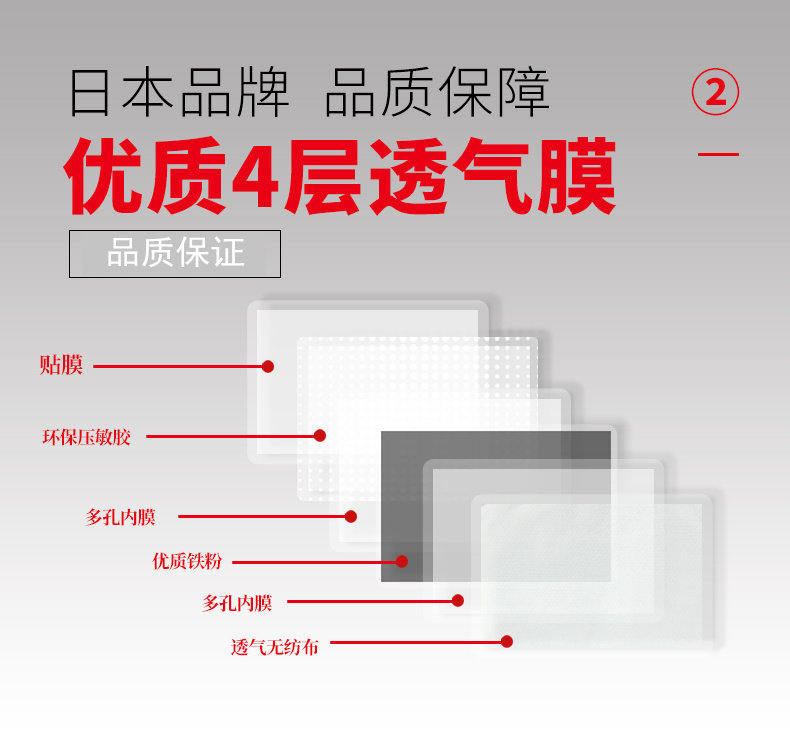 日本品牌 品质保障

②

优质4层透气膜

品质保证

贴膜

环保压敏胶

多孔内膜

优质铁粉

多孔内膜

透气无纺布