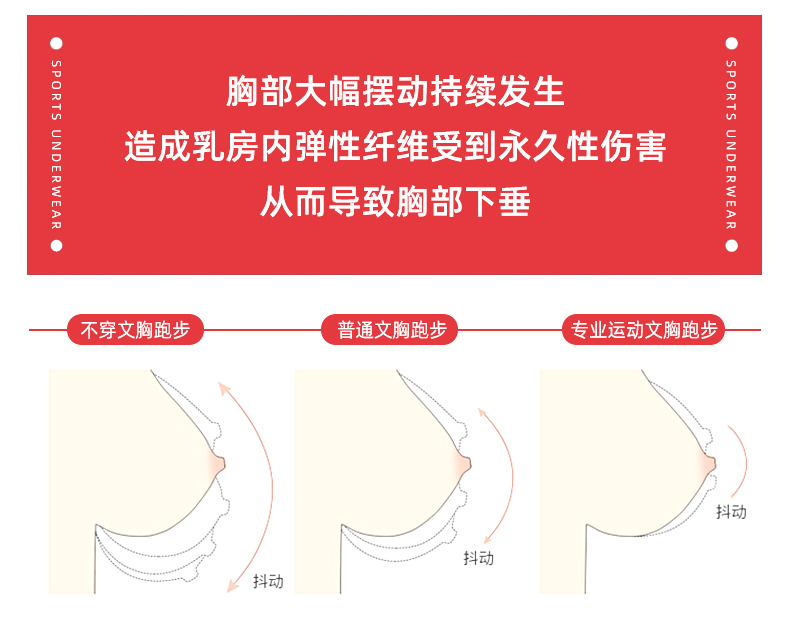 SPORTS UNDERWEAR

胸部大幅摆动持续发生
造成乳房内弹性纤维受到永久性伤害
从而导致胸部下垂

SPORTS UNDERWEAR

不穿文胸跑步

普通文胸跑步

专业运动文胸跑步

抖动

抖动

抖动