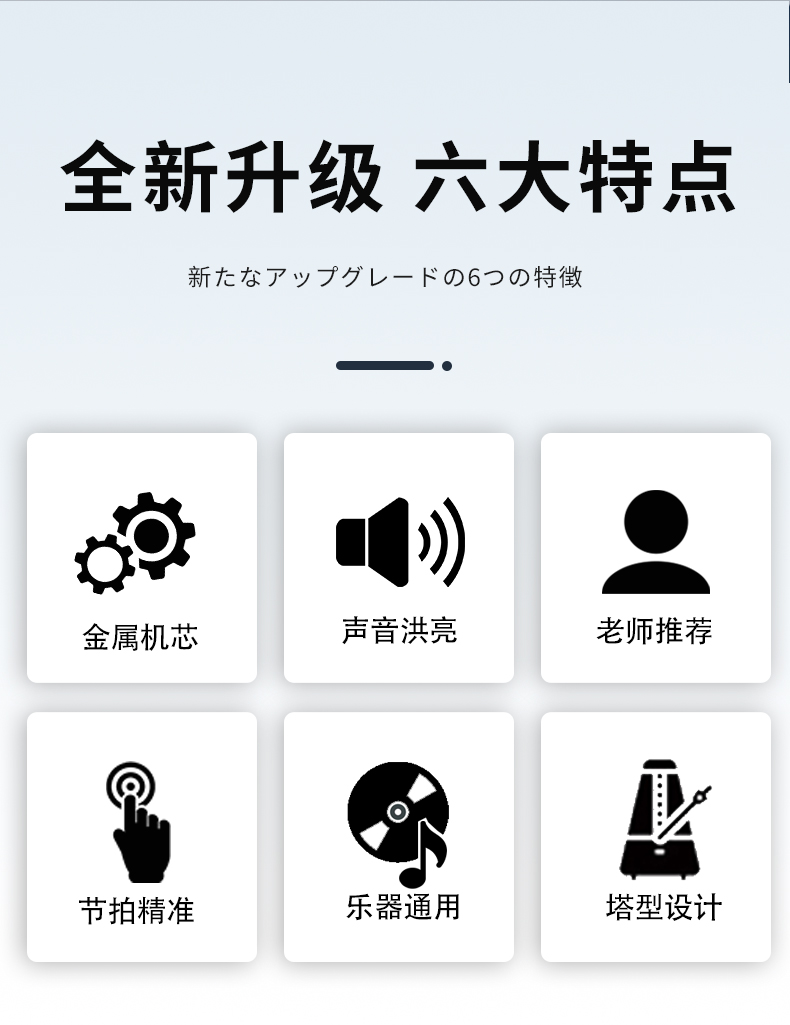 全新升级 六大特点

新たなアップグレードの6つの特徴

金属机芯

声音洪亮

老师推荐

节拍精准

乐器通用

塔型设计