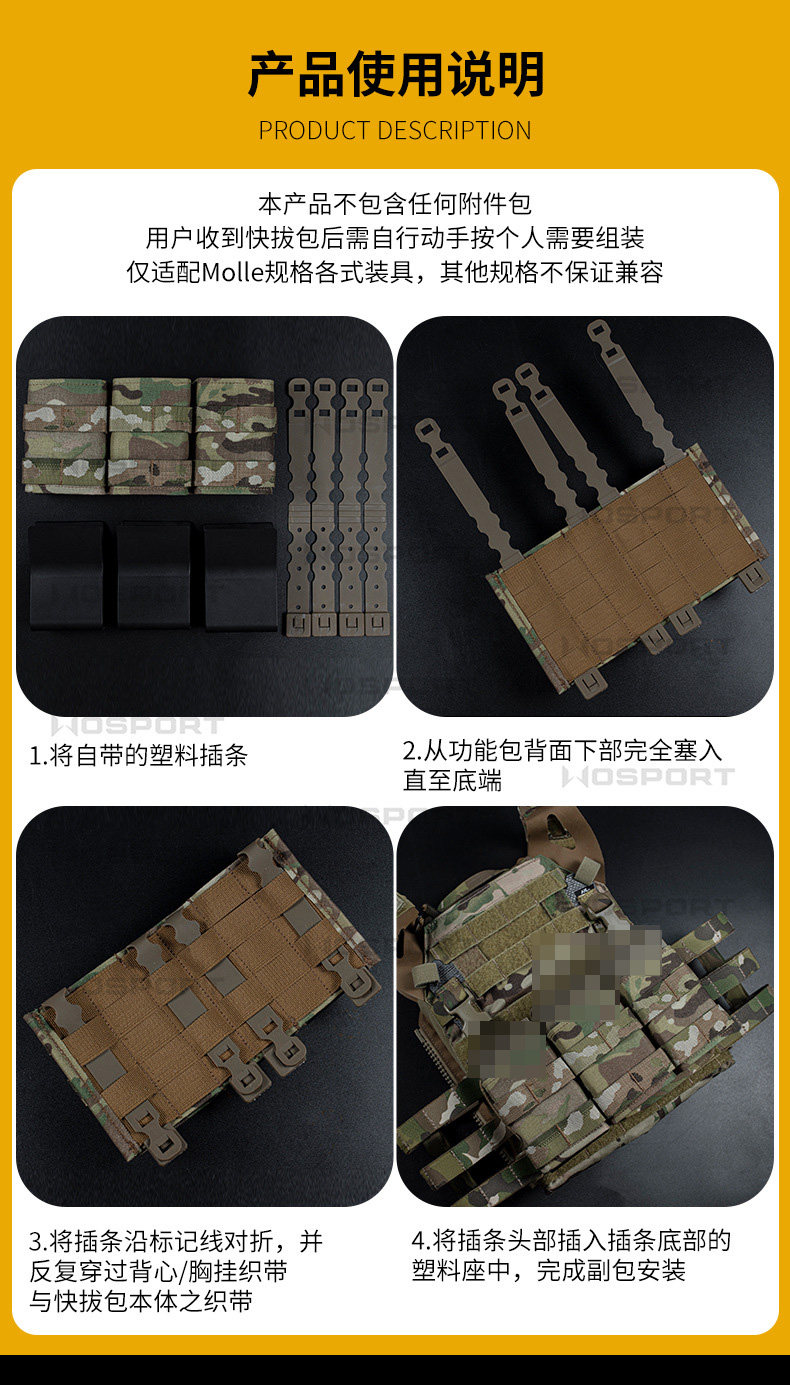 产品使用说明
PRODUCT DESCRIPTION

本产品不包含任何附件包
用户收到快拔包后需自行动手按个人需要组装
仅适配Molle规格各式装具，其他规格不保证兼容

WOSPORT

1.将自带的塑料插条

2.从功能包背面下部完全塞入直至底端

WOSPORT

3.将插条沿标记线对折，并反复穿过背心/胸挂织带与快拔包本体之织带

4.将插条头部插入插条底部的塑料座中，完成副包安装