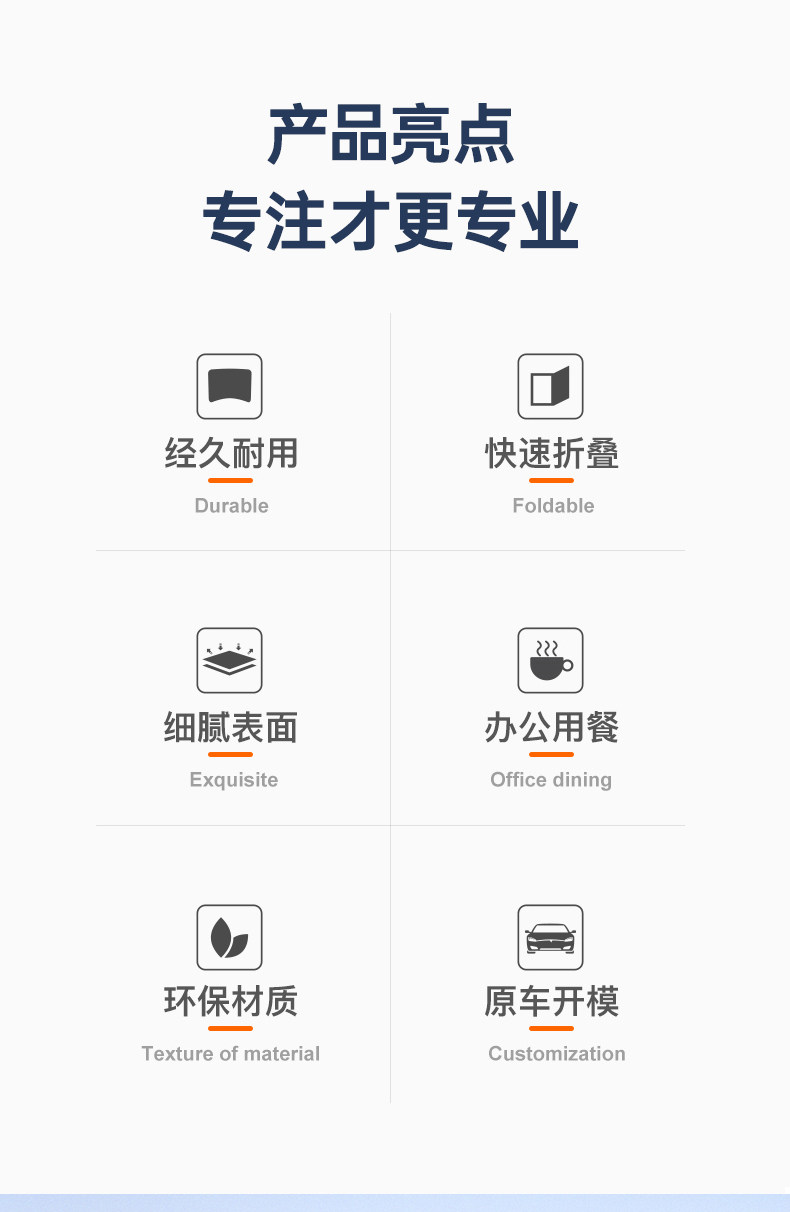 产品亮点
专注才更专业

经久耐用
Durable

快速折叠
Foldable

细腻表面
Exquisite

办公用餐
Office dining

环保材质
Texture of material

原车开模
Customization