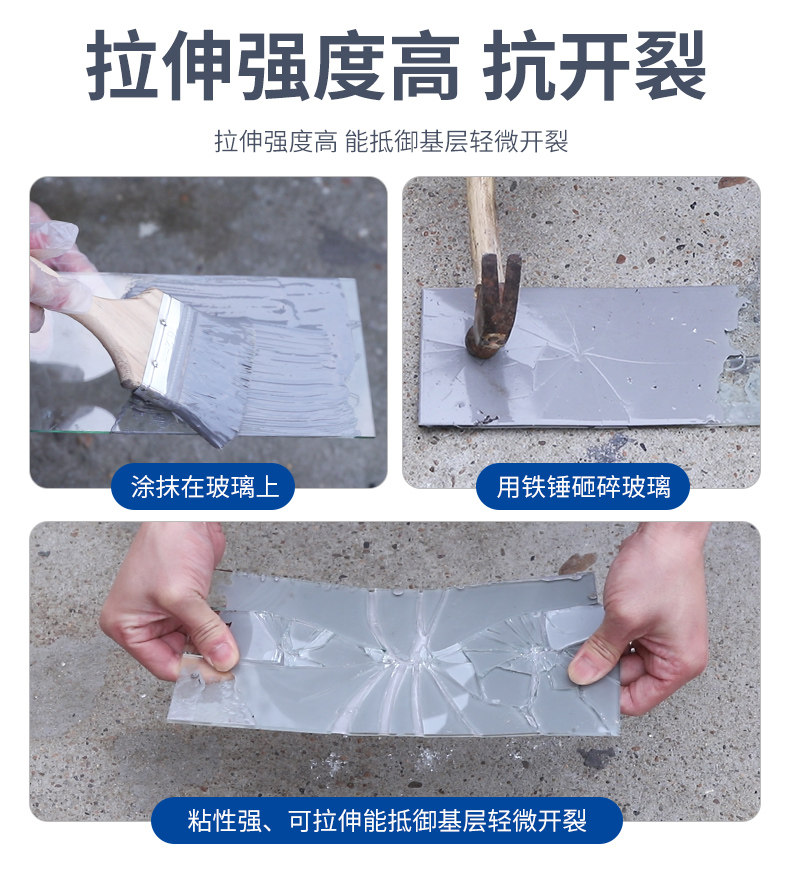 拉伸强度高 抗开裂

拉伸强度高 能抵御基层轻微开裂

涂抹在玻璃上

用铁锤砸碎玻璃

粘性强、可拉伸能抵御基层轻微开裂