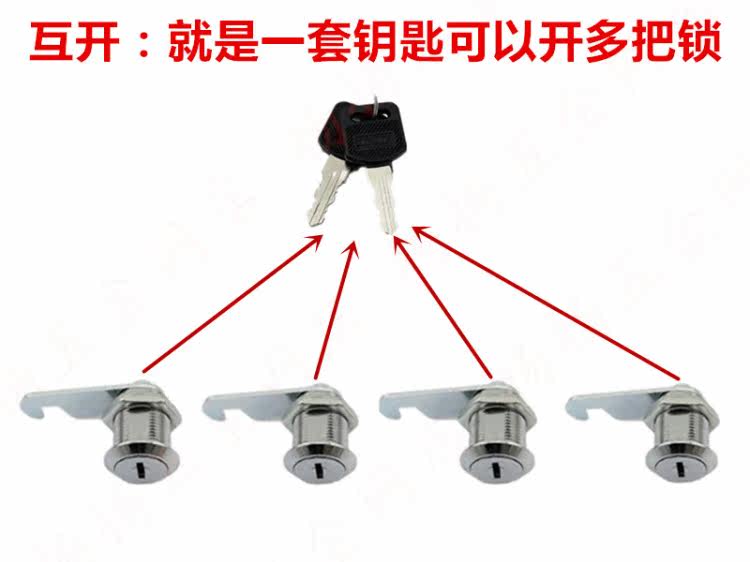 互开：就是一套钥匙可以开多把锁