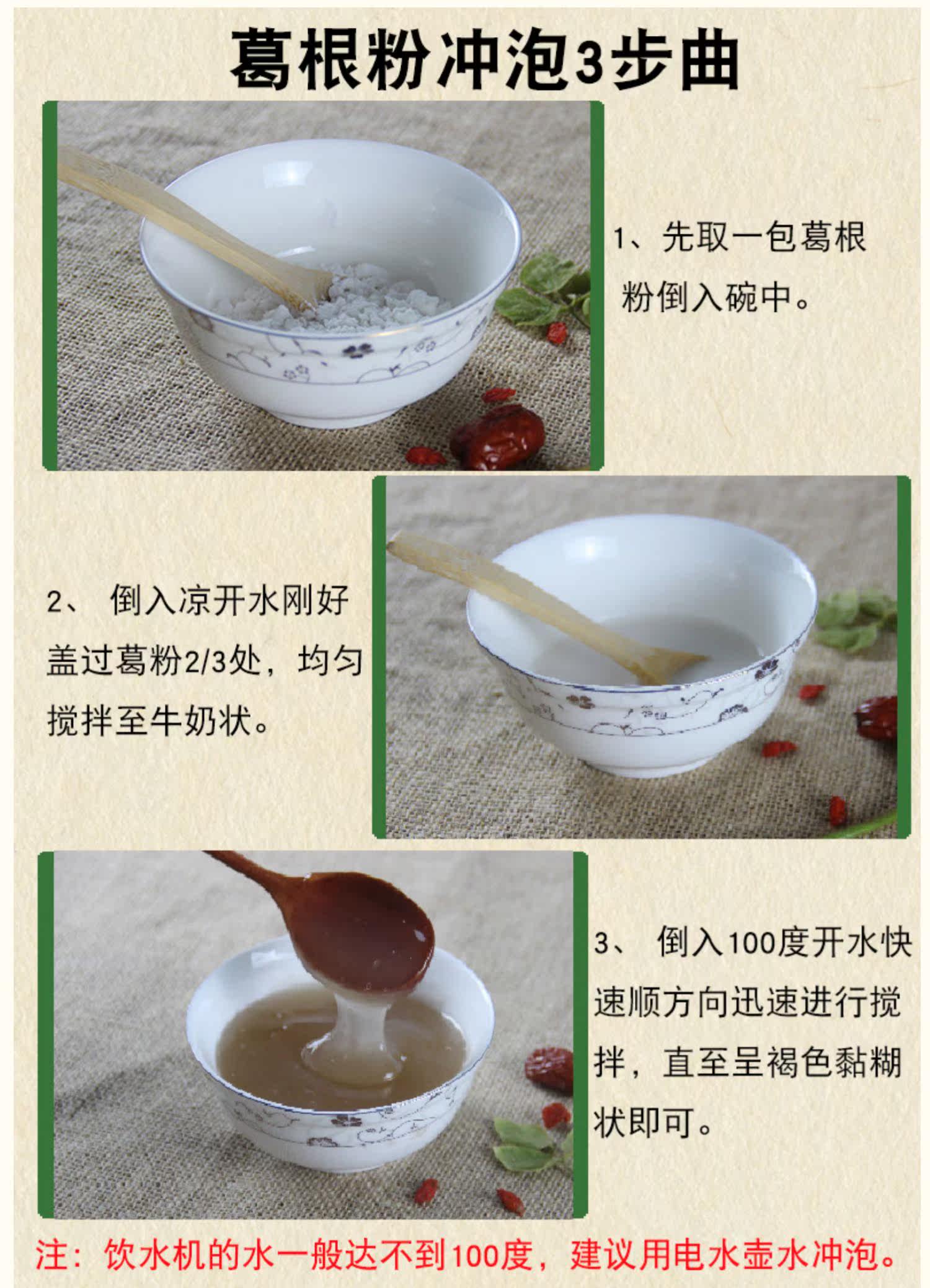 葛根粉冲泡3步曲

1、先取一包葛根粉倒入碗中。

2、 倒入凉开水刚好盖过葛粉2/3处，均匀搅拌至牛奶状。

3、 倒入100度开水快速顺方向迅速进行搅拌，直至呈褐色黏糊状即可。

注：饮水机的水一般达不到100度，建议用电水壶水冲泡。