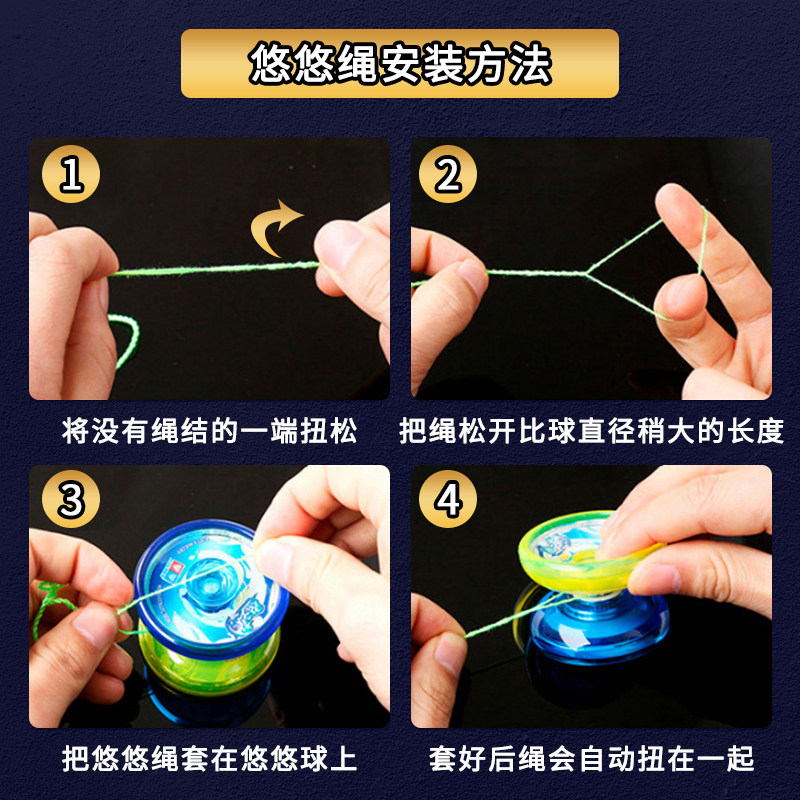 悠悠绳安装方法

1

将没有绳结的一端扭松

2

把绳松开比球直径稍大的长度

3

把悠悠绳套在悠悠球上

4

套好后绳会自动扭在一起