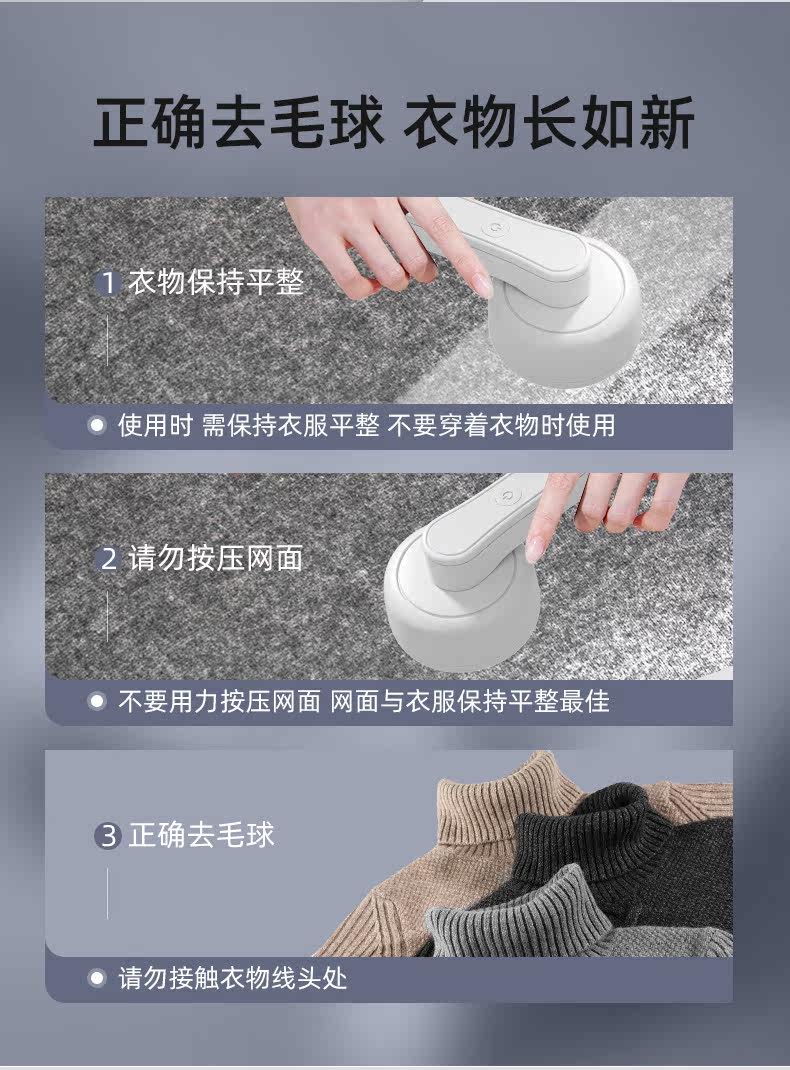 正确去毛球 衣物长如新

1 衣物保持平整

使用时 需保持衣服平整 不要穿着衣物时使用

2 请勿按压网面

不要用力按压网面 网面与衣服保持平整最佳

3 正确去毛球

请勿接触衣物线头处