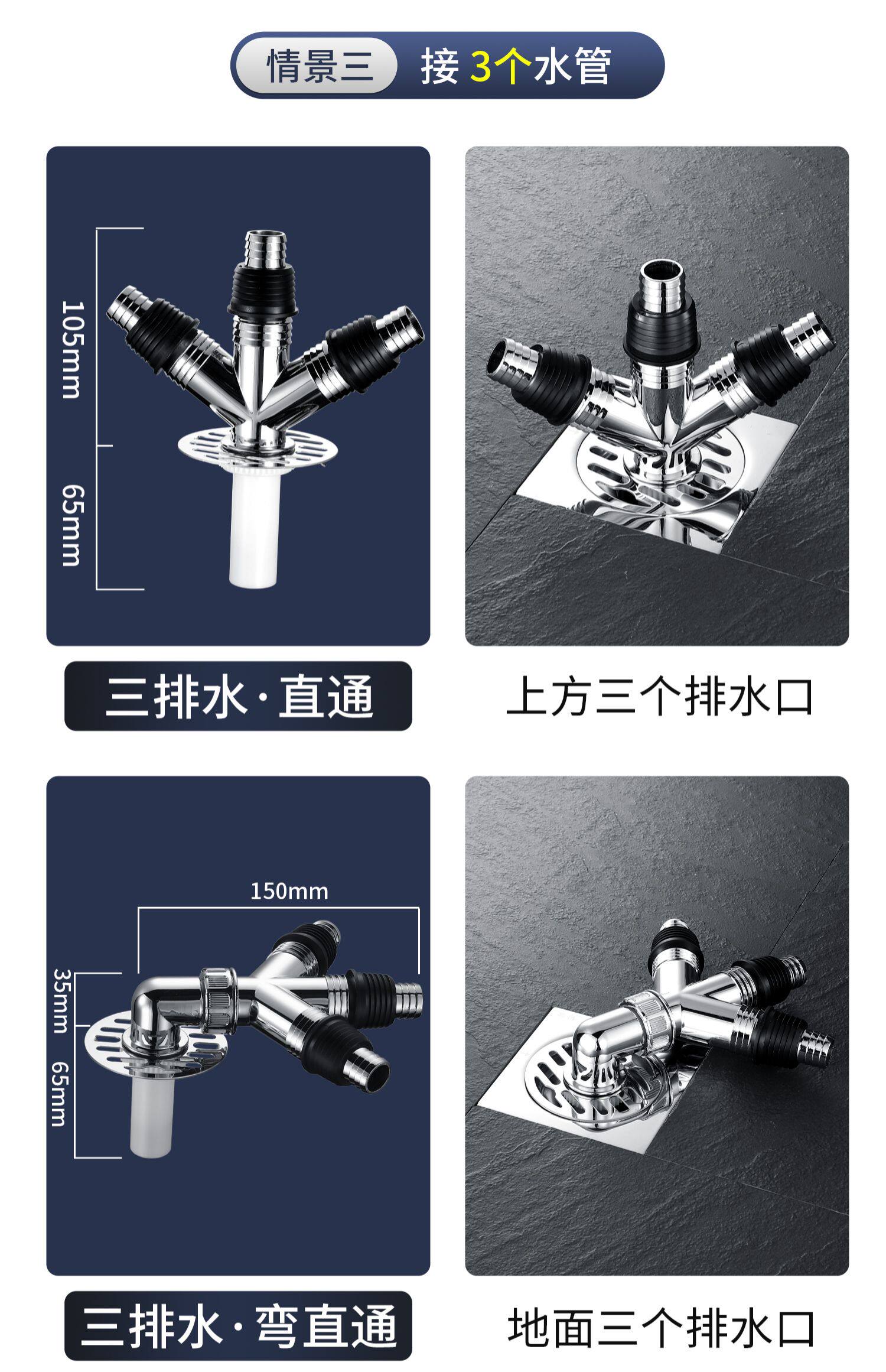 情景三 接 3个水管

105mm
65mm

三排水·直通

上方三个排水口

150mm
35mm
65mm

三排水·弯直通

地面三个排水口