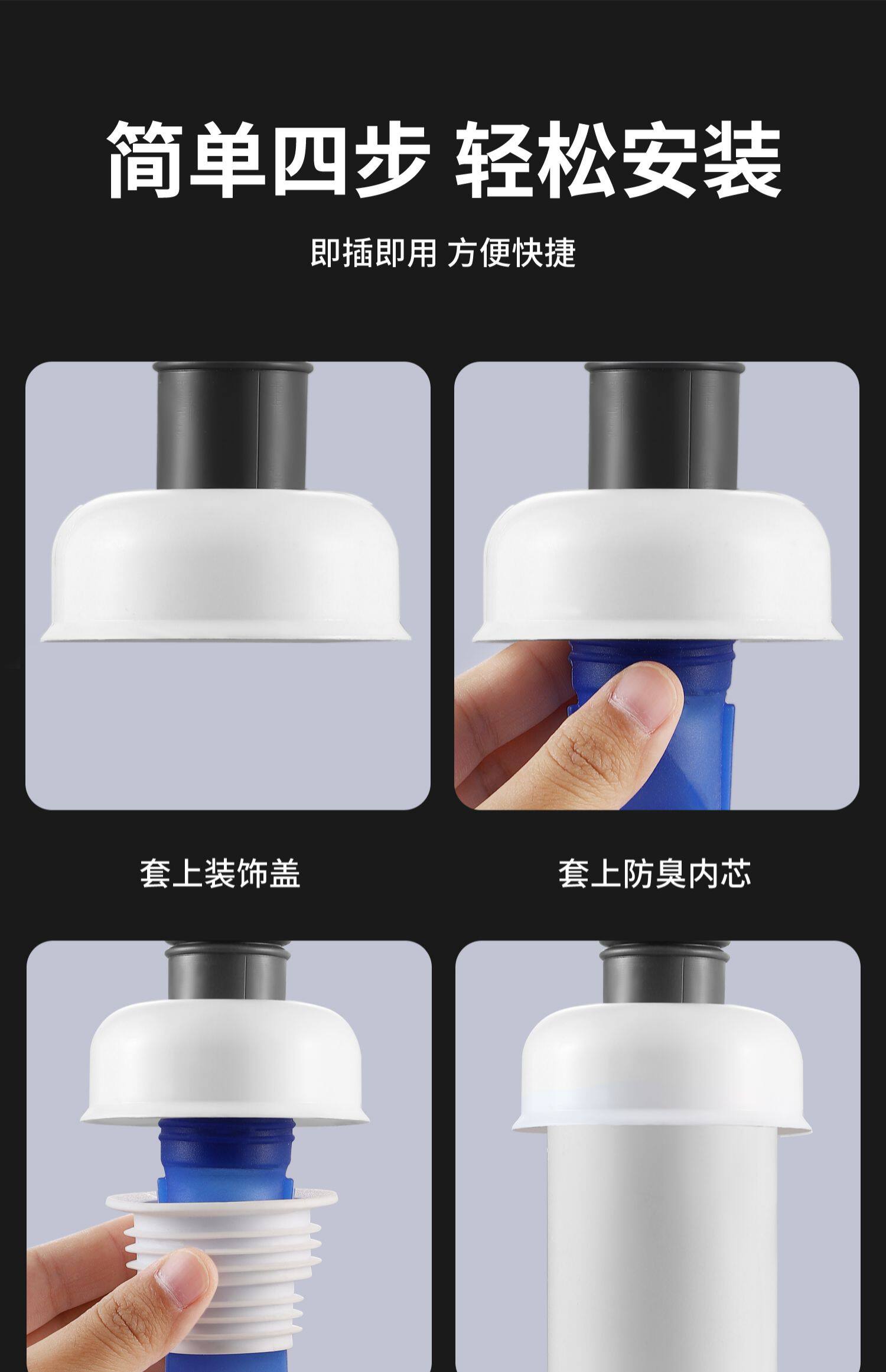 简单四步 轻松安装

即插即用 方便快捷

套上装饰盖

套上防臭内芯