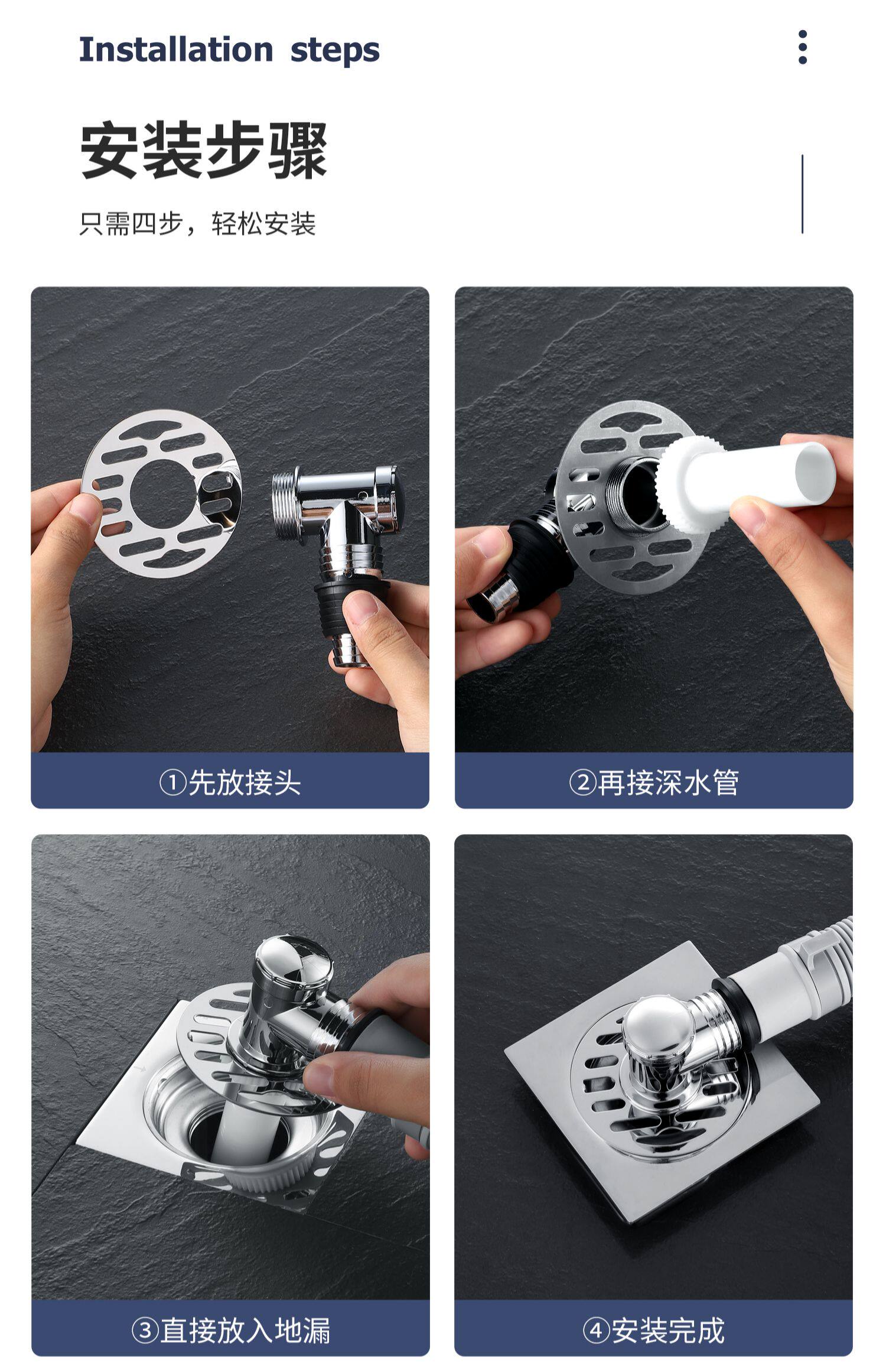 Installation steps

安装步骤

只需四步，轻松安装

①先放接头

②再接深水管

③直接放入地漏

④安装完成