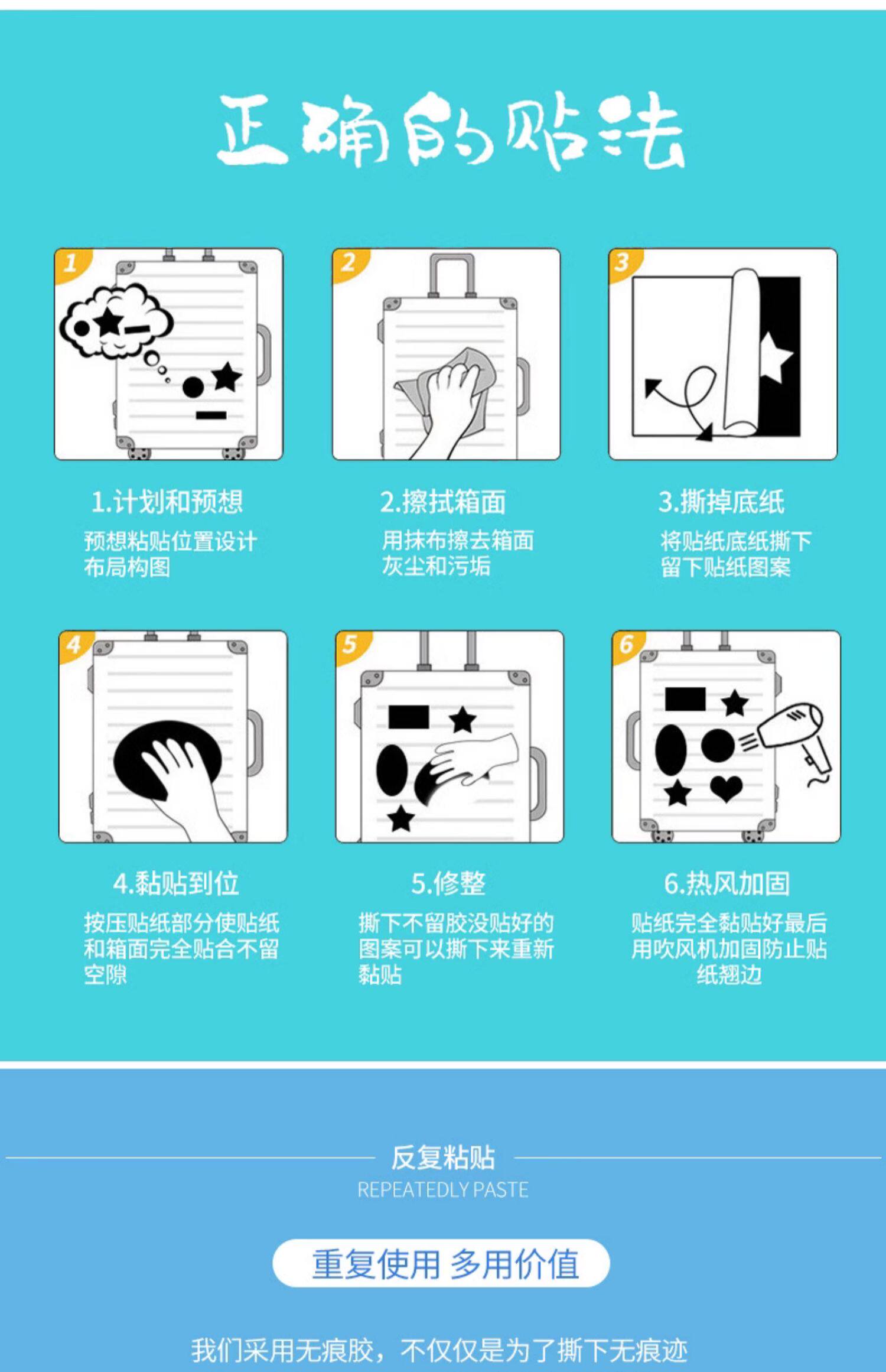 正确的贴法

1

2

3

1.计划和预想
预想粘贴位置设计布局构图

2.擦拭箱面
用抹布擦去箱面灰尘和污垢

3.撕掉底纸
将贴纸底纸撕下留下贴纸图案

4

5

6

4.黏贴到位
按压贴纸部分使贴纸和箱面完全贴合不留空隙

5.修整
撕下不留胶没贴好的图案可以撕下来重新黏贴

6.热风加固
贴纸完全黏贴好最后用吹风机加固防止贴纸翘边

反复粘贴
REPEATEDLY PASTE

重复使用 多用价值

我们采用无痕胶，不仅仅是为了撕下无痕迹