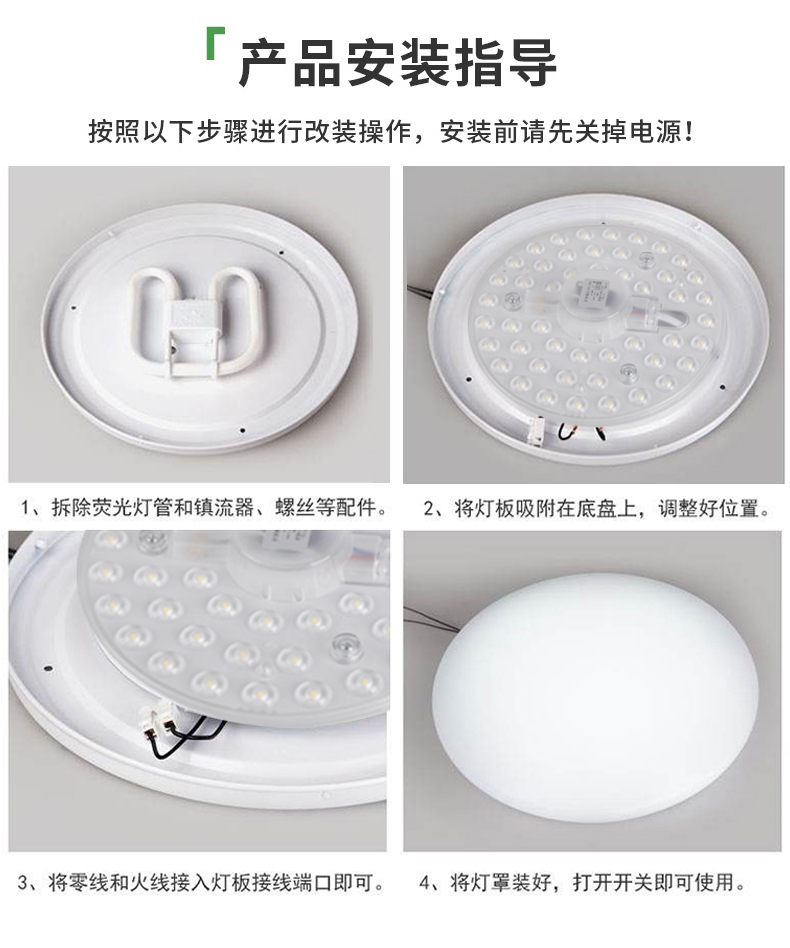 产品安装指导

按照以下步骤进行改装操作，安装前请先关掉电源！

1、拆除荧光灯管和镇流器、螺丝等配件。

2、将灯板吸附在底盘上，调整好位置。

3、将零线和火线接入灯板接线端口即可。

4、将灯罩装好，打开开关即可使用。